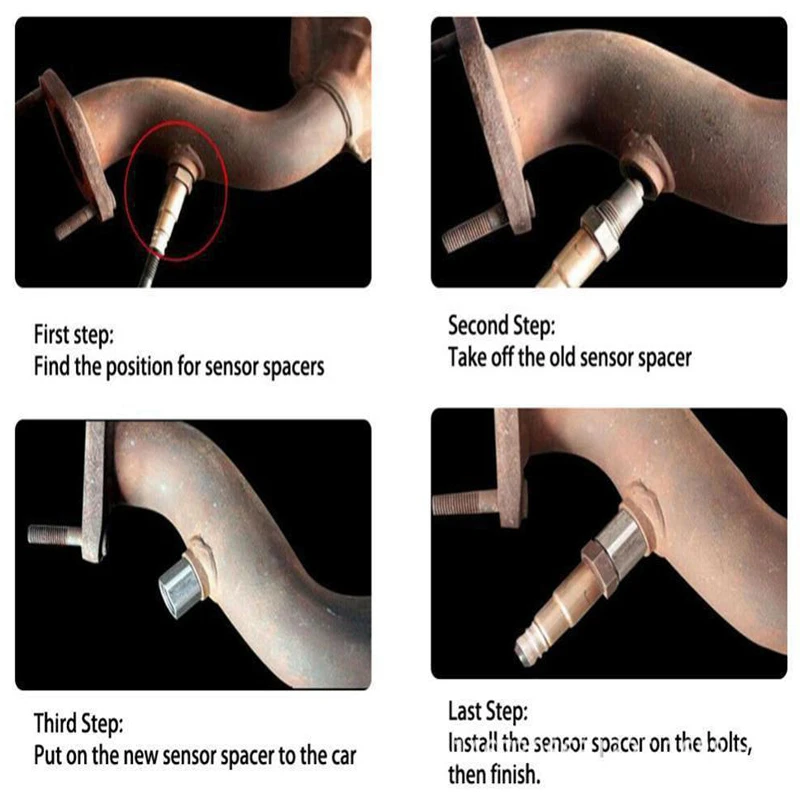 First step:
Find the position for sensor spacers

Second Step:
Take off the old sensor spacer

Third Step:
Put on the new sensor spacer to the car

Last Step:
Install the sensor spacer on the bolts, then finish.