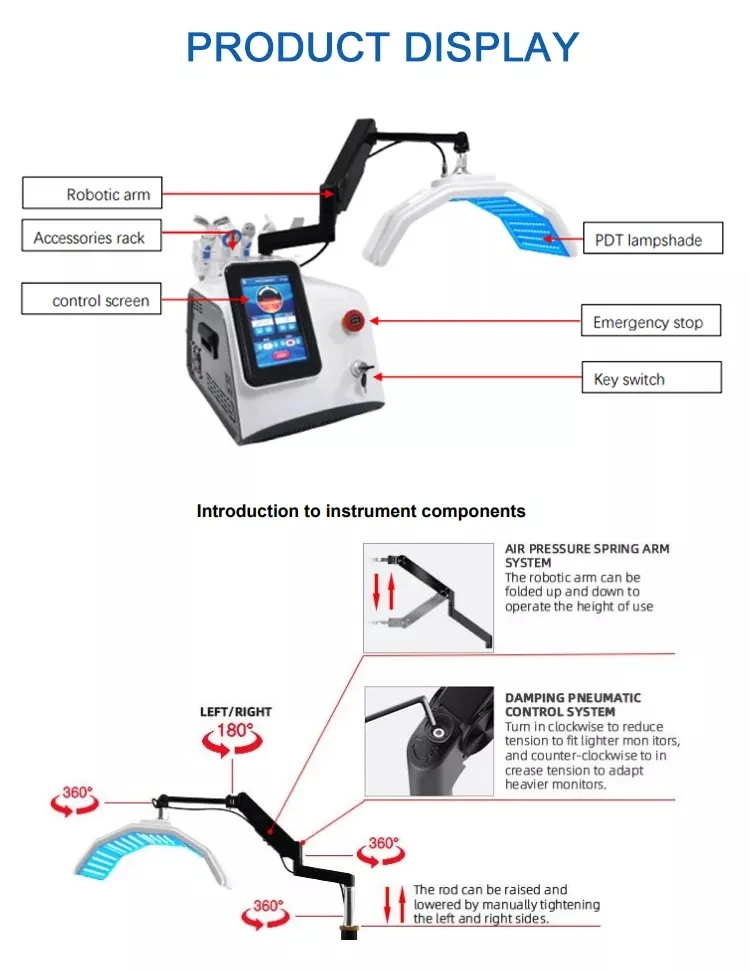 PRODUCT DISPLAY

Robotic arm

Accessories rack

control screen

PDT lampshade

Emergency stop

Key switch

Introduction to instrument components

AIR PRESSURE SPRING ARM SYSTEM
The robotic arm can be folded up and down to operate the height of use

DAMPING PNEUMATIC CONTROL SYSTEM
Turn in clockwise to reduce tension to fit lighter mon itors, and counter-clockwise to in crease tension to adapt heavier monitors.

LEFT/RIGHT
180°

360°

360°

360°

The rod can be raised and lowered by manually tightening the left and right sides.