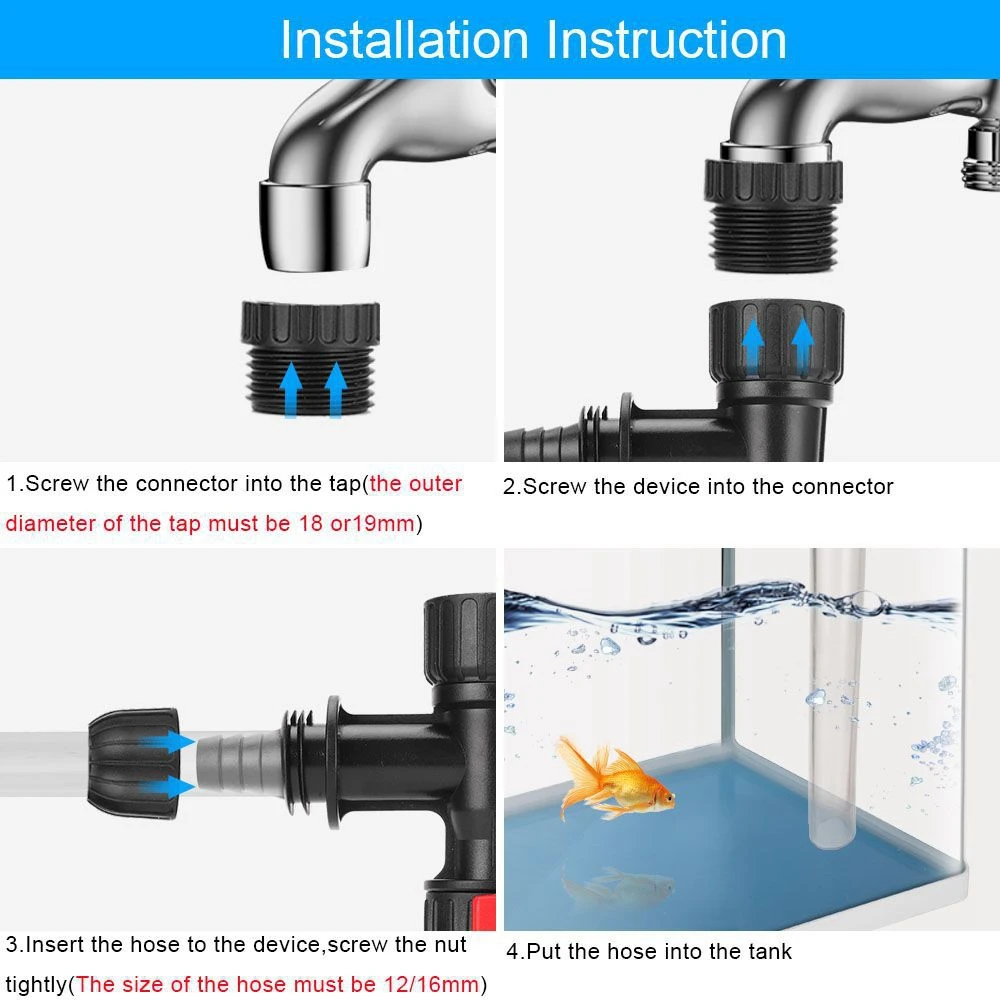 Installation Instruction

1.Screw the connector into the tap(the outer diameter of the tap must be 18 or19mm)

2.Screw the device into the connector

3.Insert the hose to the device,screw the nut tightly(The size of the hose must be 12/16mm)

4.Put the hose into the tank