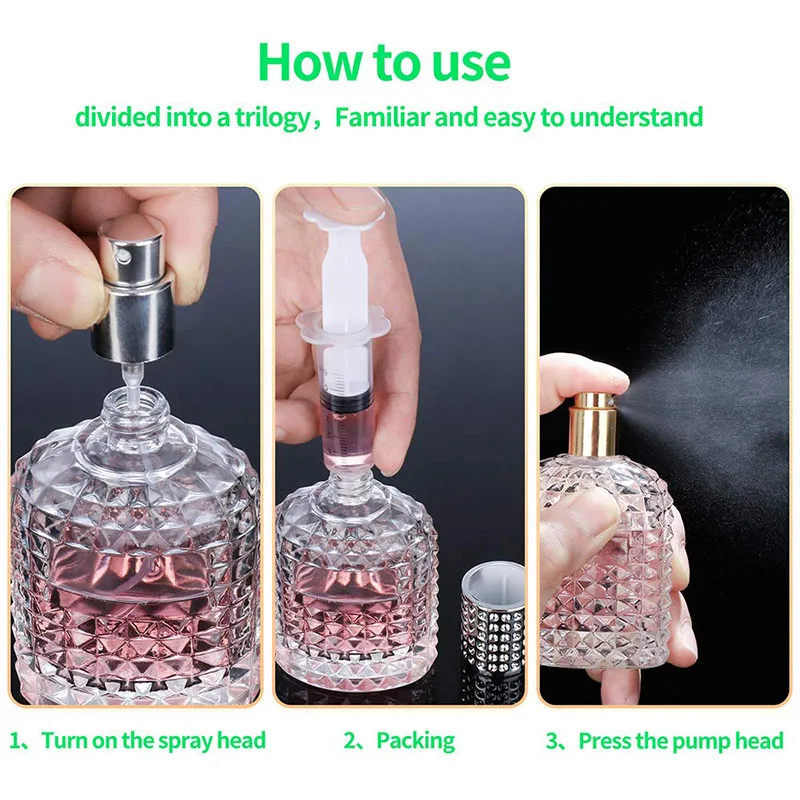 How to use

divided into a trilogy，Familiar and easy to understand

1、Turn on the spray head

2、Packing

3、Press the pump head