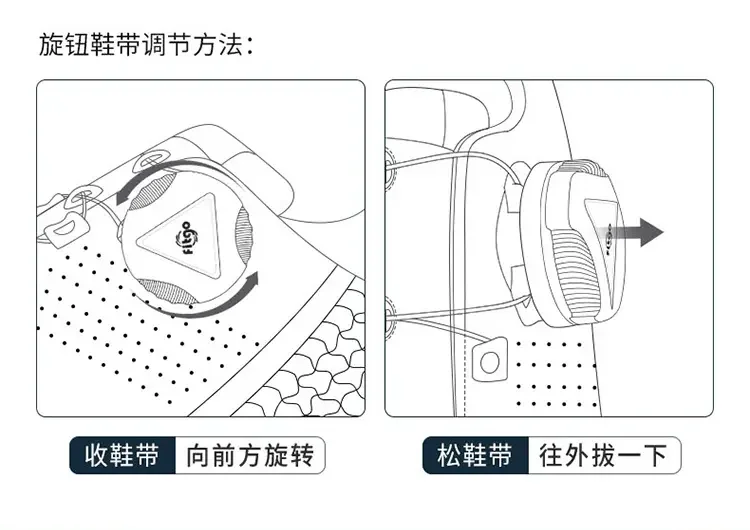 旋钮鞋带调节方法：

fitgo

fitgo

收鞋带 向前方旋转

松鞋带 往外拔一下