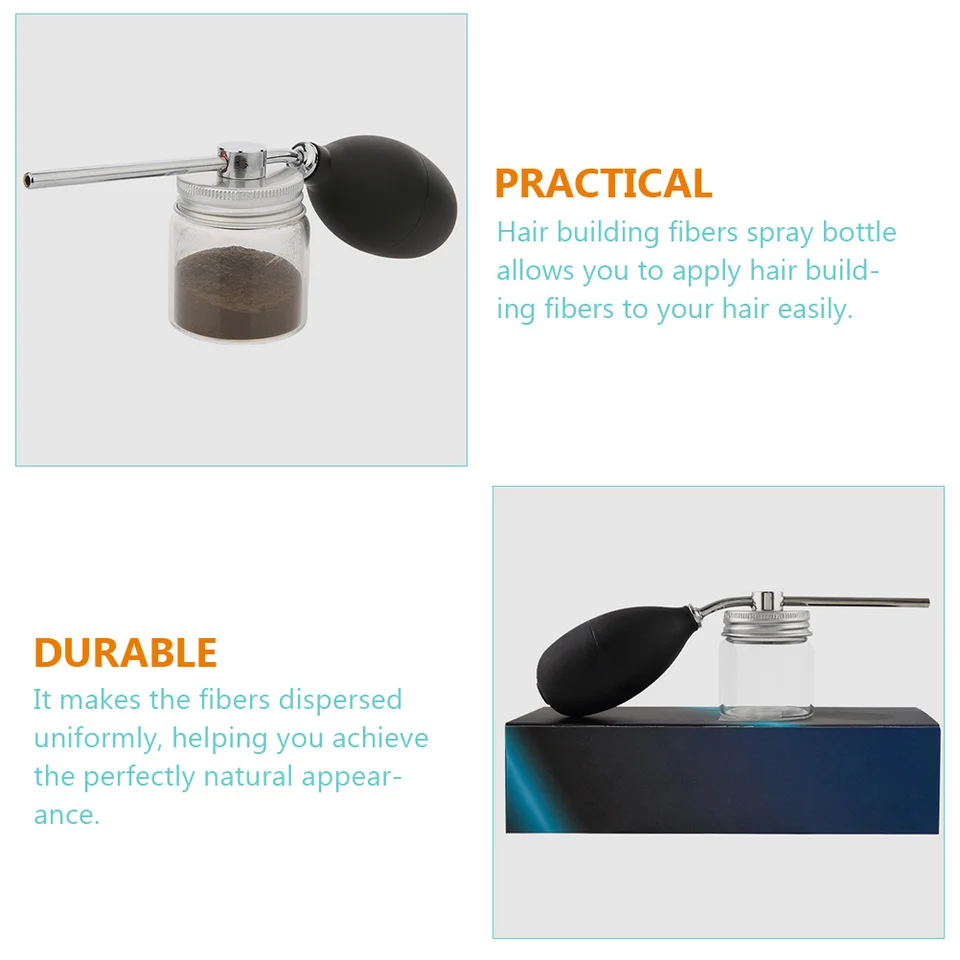 PRACTICAL
Hair building fibers spray bottle allows you to apply hair building fibers to your hair easily.

DURABLE
It makes the fibers dispersed uniformly, helping you achieve the perfectly natural appearance.