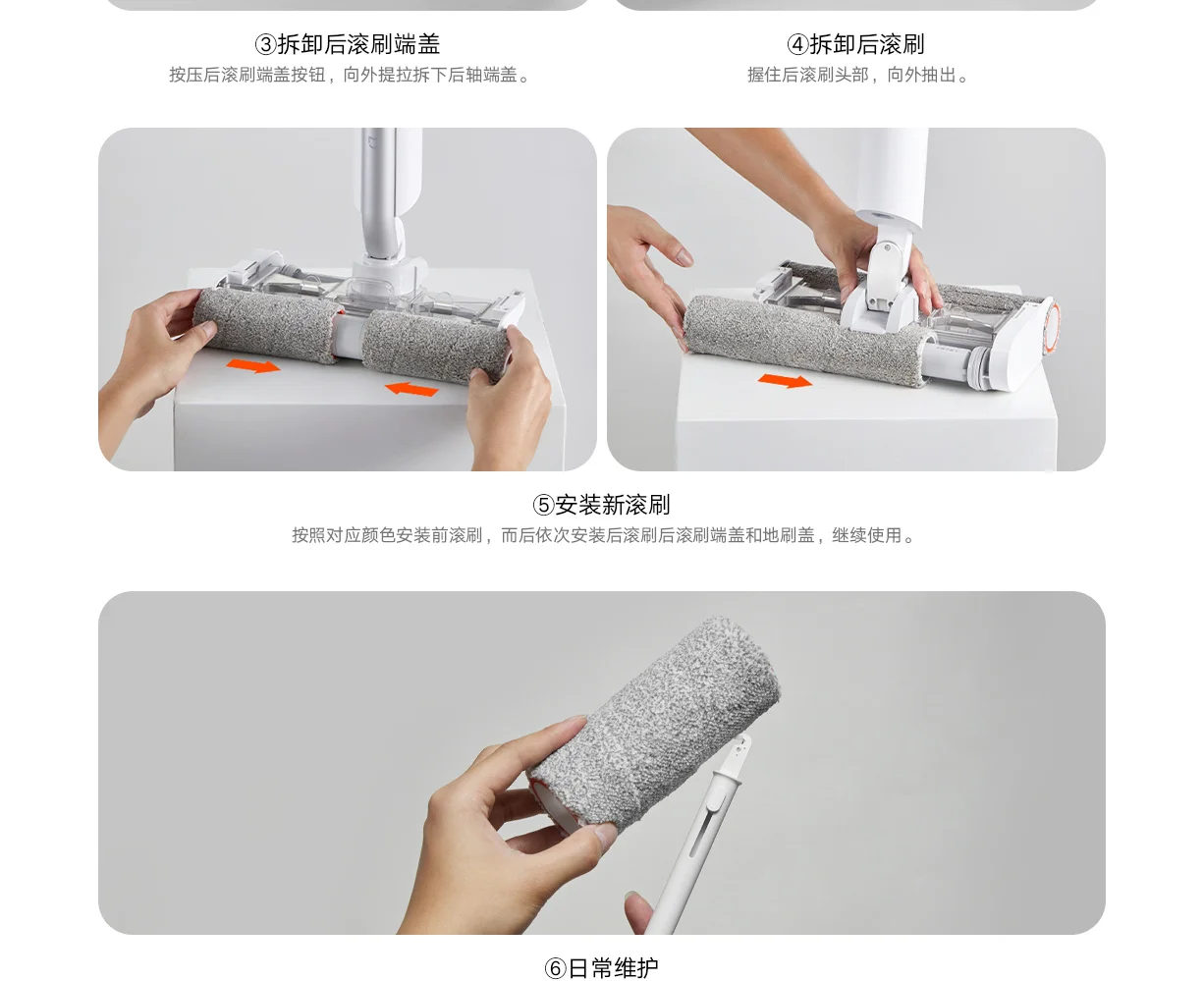 ③拆卸后滚刷端盖
按压后滚刷端盖按钮，向外提拉拆下后轴端盖。

④拆卸后滚刷
握住后滚刷头部，向外抽出。

⑤安装新滚刷
按照对应颜色安装前滚刷，而后依次安装后滚刷后滚刷端盖和地刷盖，继续使用。

⑥日常维护