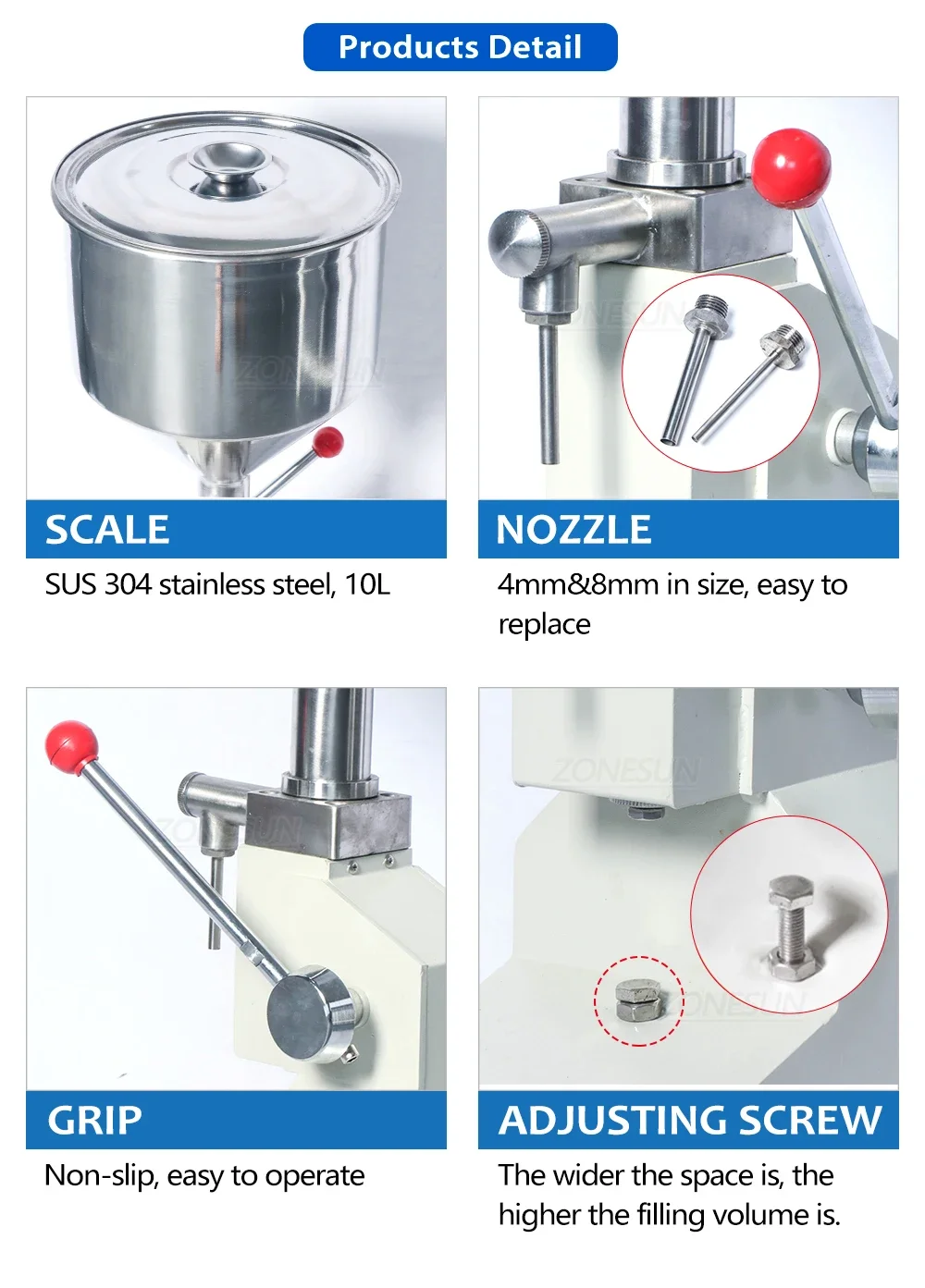 Products Detail

ZONESUN

SCALE

SUS 304 stainless steel, 10L

ZONESUN

NOZZLE

4mm&8mm in size, easy to replace

ZONESUN

GRIP

Non-slip, easy to operate

ZONESUN

ZONESUN

ADJUSTING SCREW

The wider the space is, the higher the filling volume is.