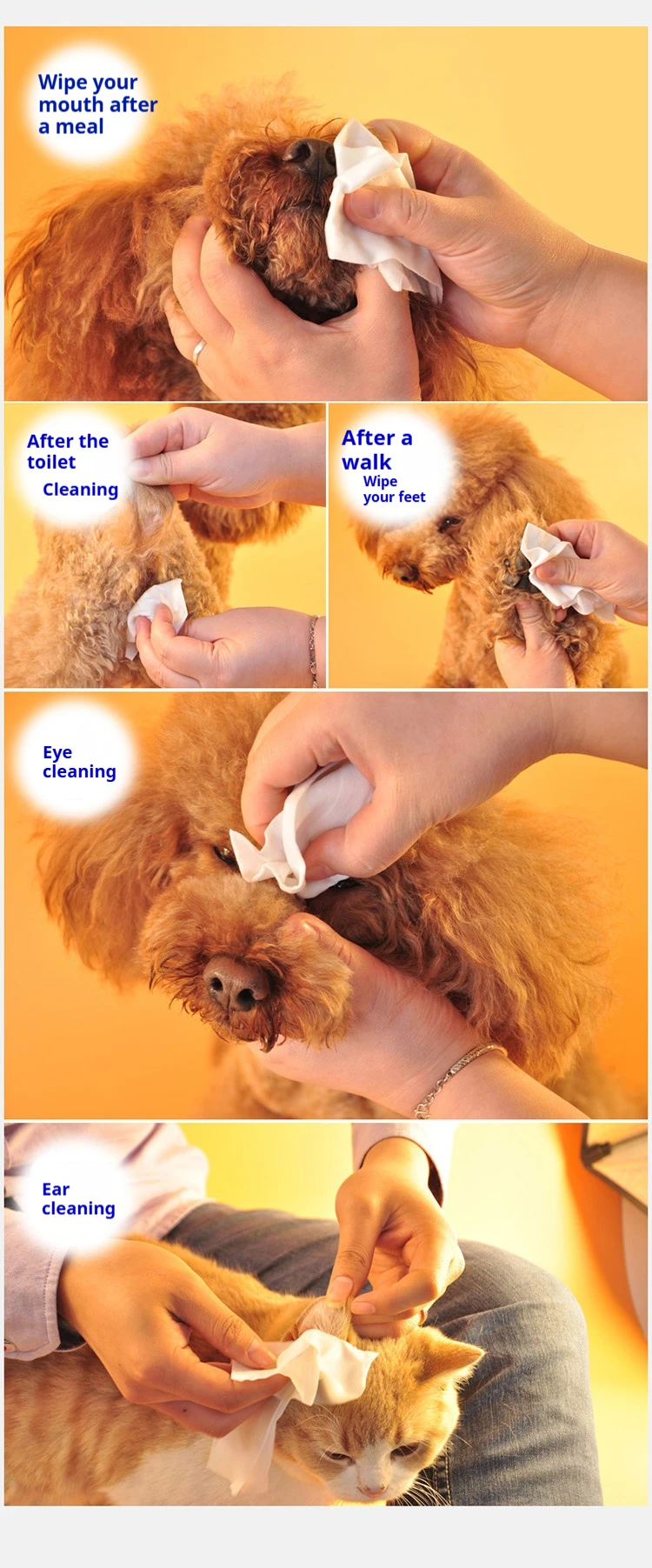 Wipe your mouth after a meal

After the toilet
Cleaning

After a walk
Wipe your feet

Eye cleaning

Ear cleaning