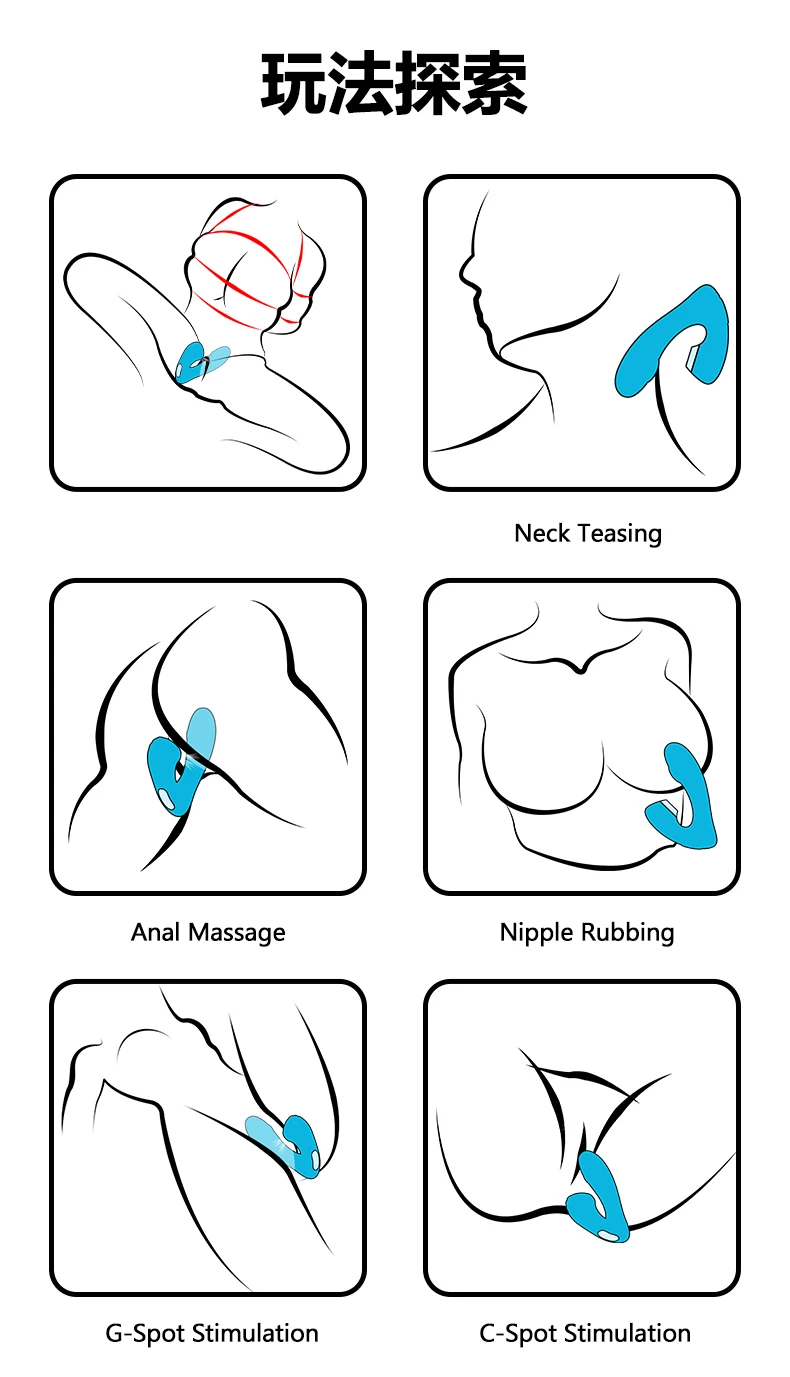 玩法探索

Neck Teasing

Anal Massage

Nipple Rubbing

G-Spot Stimulation

C-Spot Stimulation