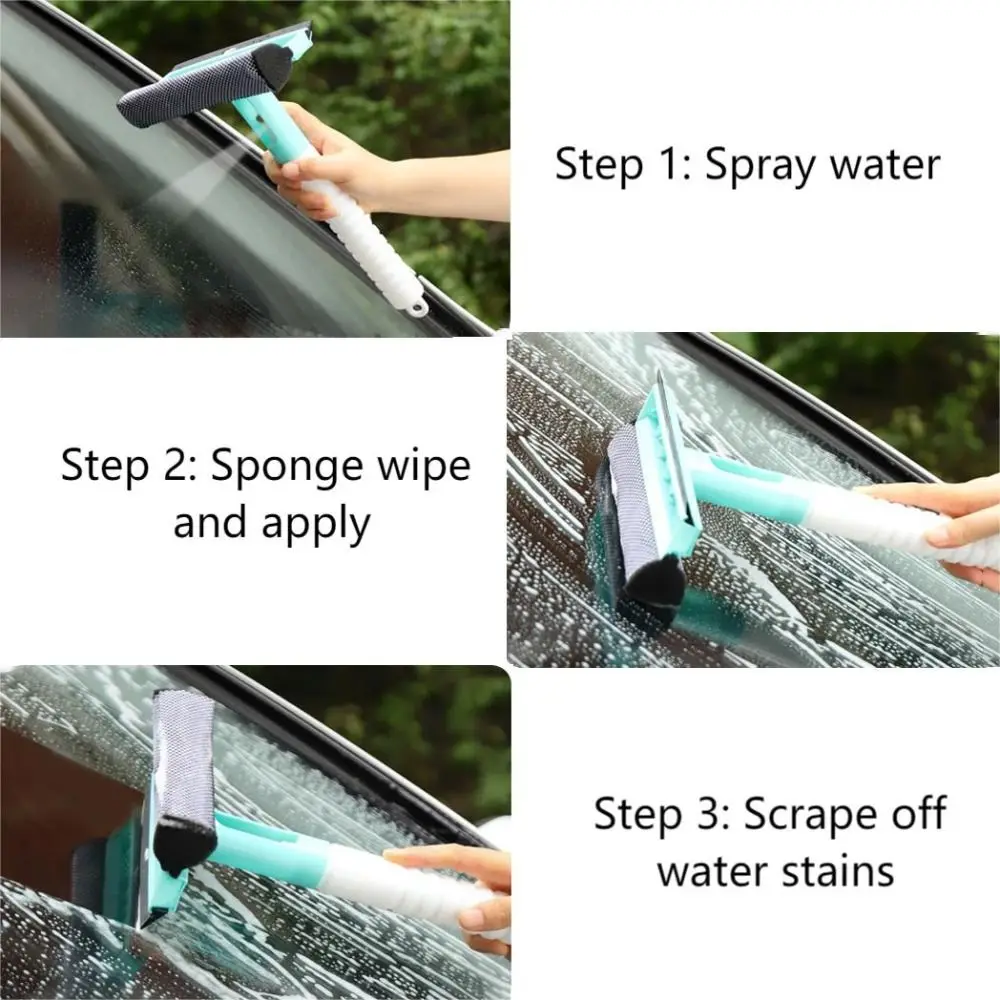 Step 1: Spray water

Step 2: Sponge wipe and apply

Step 3: Scrape off water stains