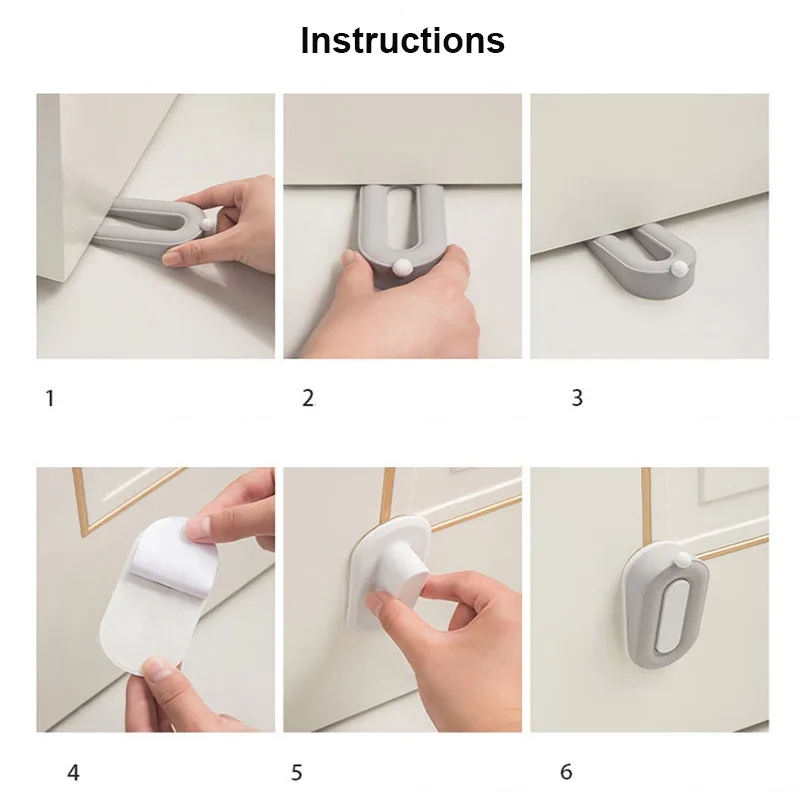 Instructions

1

2

3

4

5

6