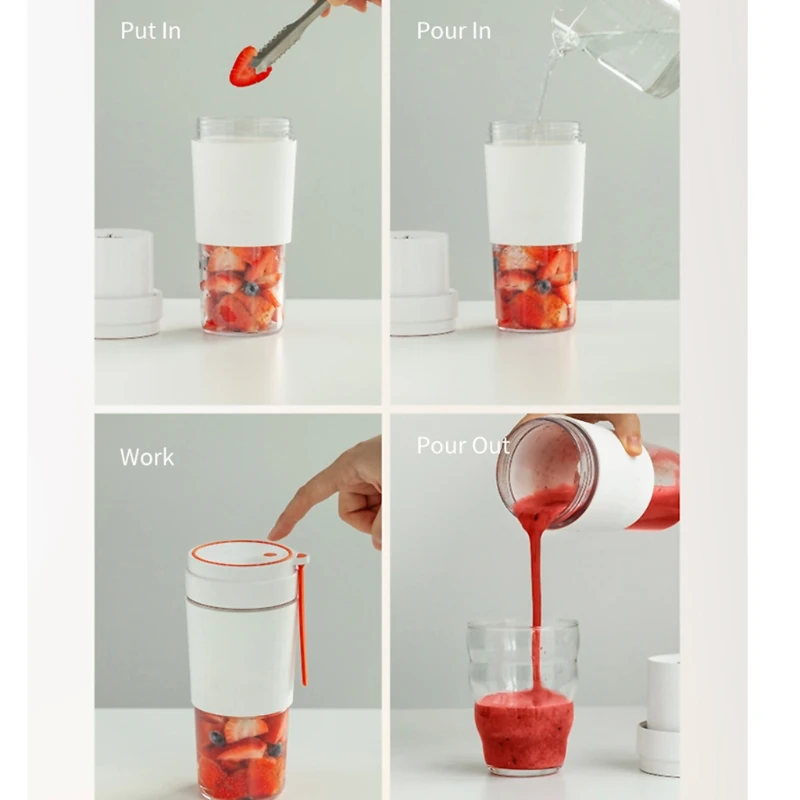 Put In

Pour In

Work

Pour Out