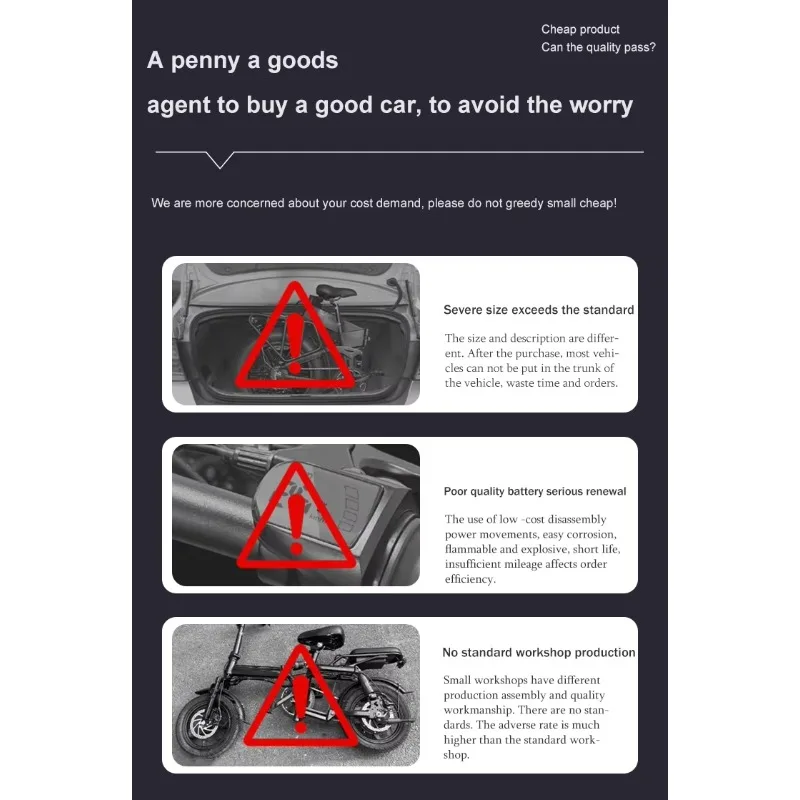 Cheap product
Can the quality pass?

A penny a goods

agent to buy a good car, to avoid the worry

We are more concerned about your cost demand, please do not greedy small cheap!

Severe size exceeds the standard

The size and description are different. After the purchase, most vehicles can not be put in the trunk of the vehicle, waste time and orders.

Poor quality battery serious renewal

The use of low -cost disassembly power movements, easy corrosion, flammable and explosive, short life, insufficient mileage affects order efficiency.

No standard workshop production

Small workshops have different production assembly and quality workmanship. There are no standards. The adverse rate is much higher than the standard workshop.