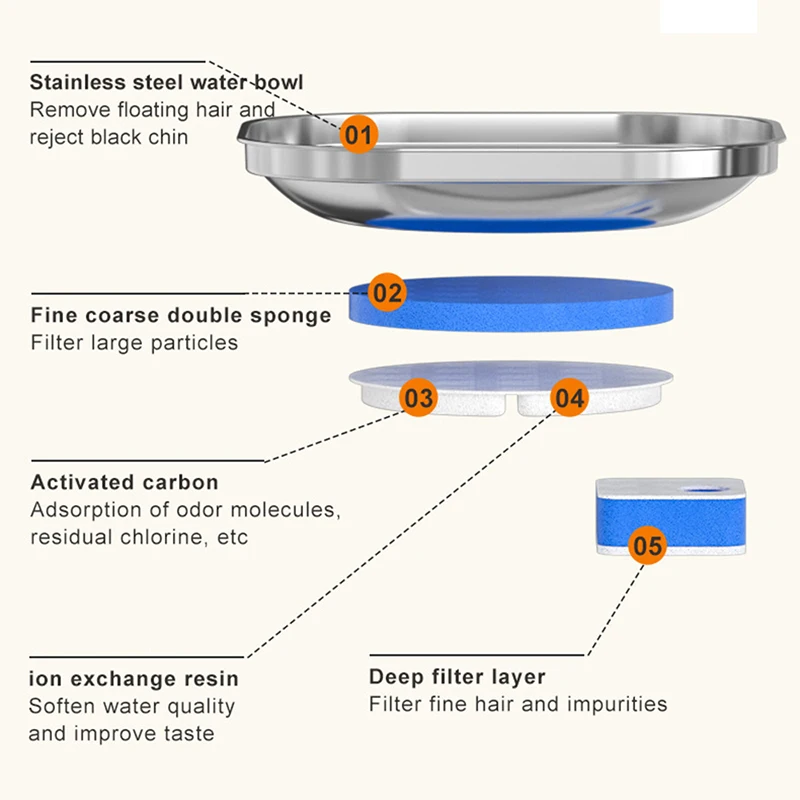 Stainless steel water bowl
Remove floating hair and reject black chin

01

02

Fine coarse double sponge
Filter large particles

03

04

Activated carbon
Adsorption of odor molecules, residual chlorine, etc

05

ion exchange resin
Soften water quality and improve taste

Deep filter layer
Filter fine hair and impurities