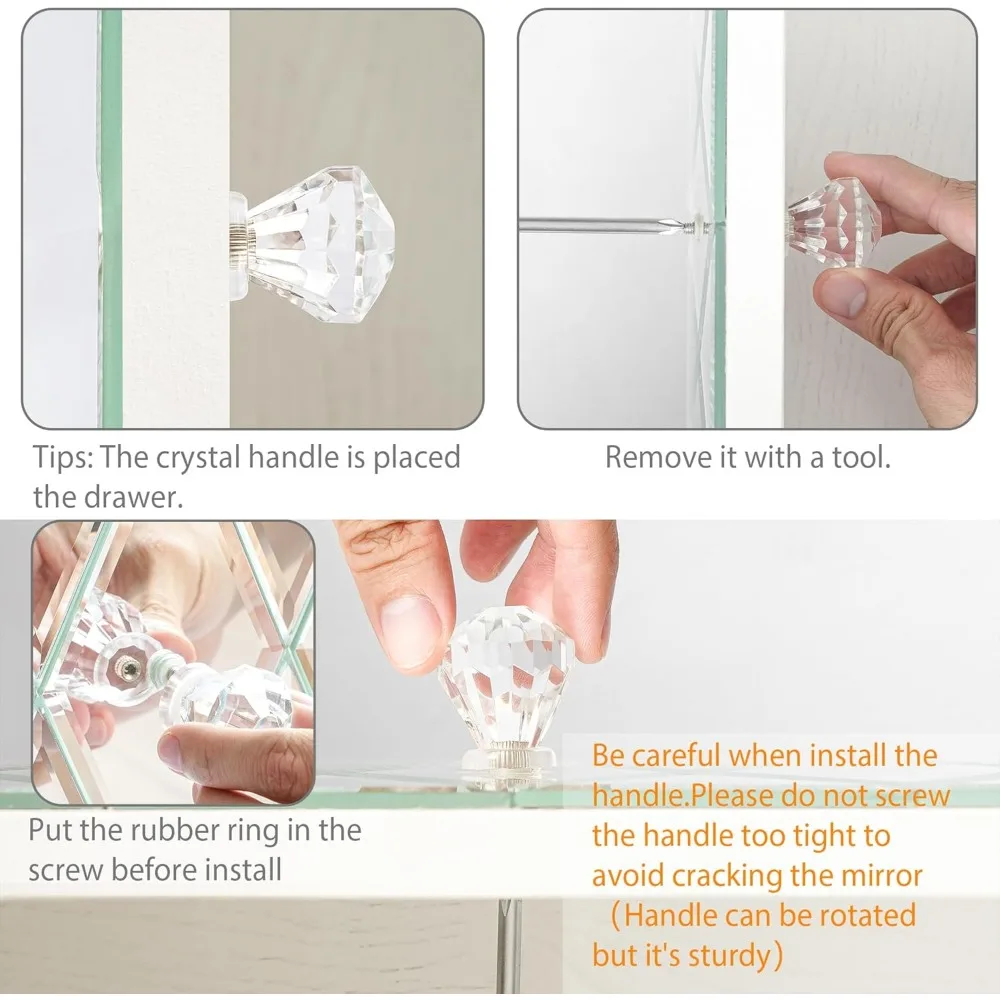 Tips: The crystal handle is placed the drawer.

Remove it with a tool.

Put the rubber ring in the screw before install

Be careful when install the handle.Please do not screw the handle too tight to avoid cracking the mirror （Handle can be rotated but it's sturdy）