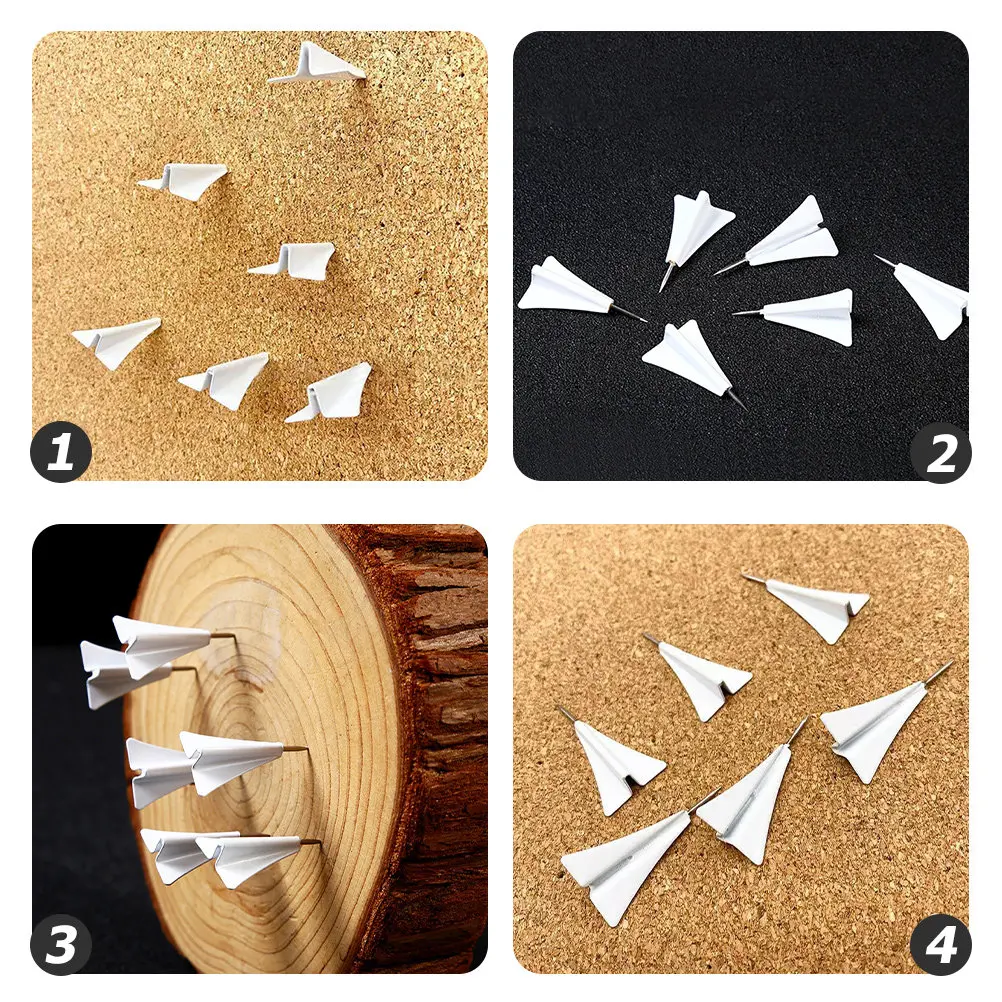 1

2

3

4