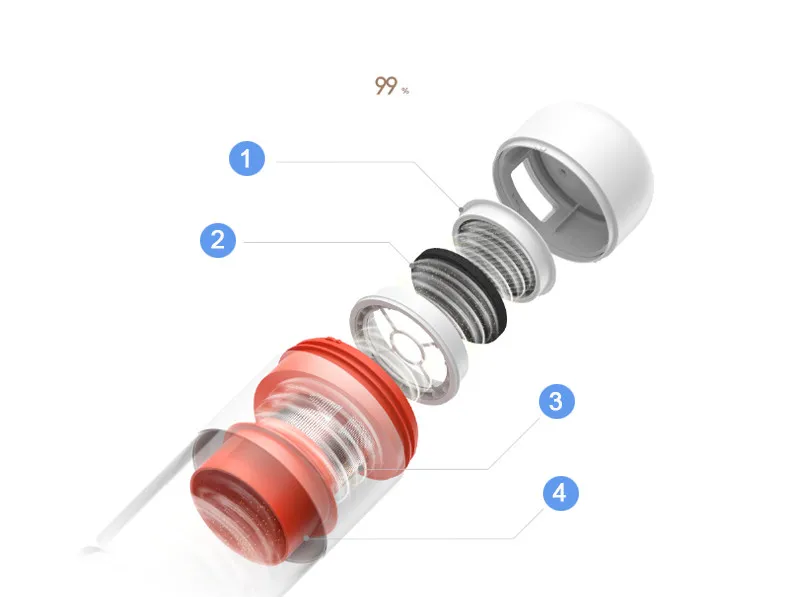 99 %

1

2

3

4