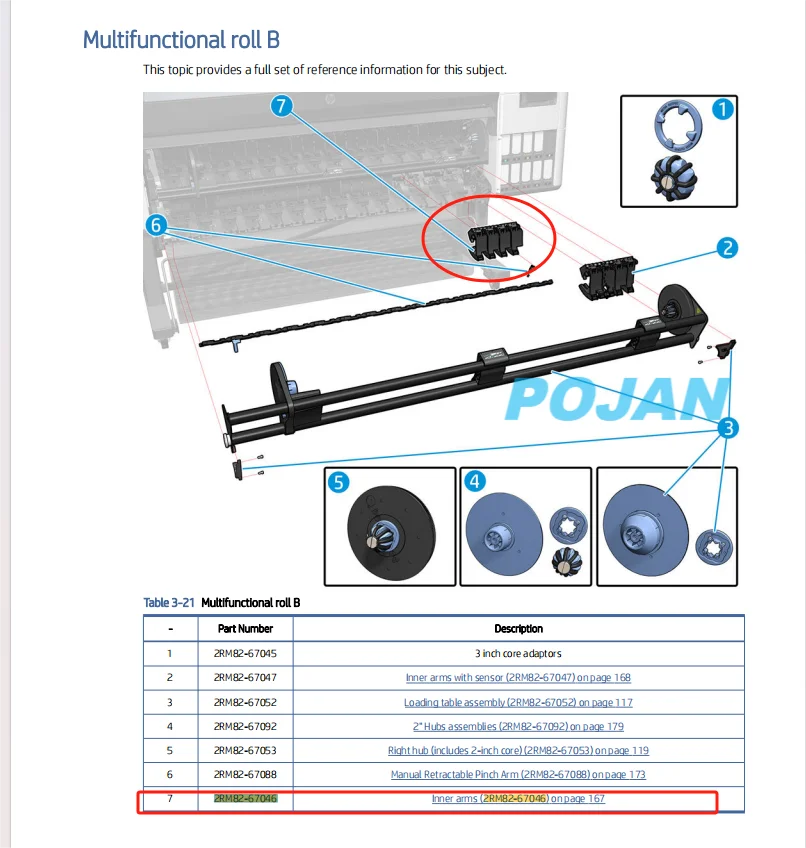 Multifunctional roll B

This topic provides a full set of reference information for this subject.

7

1

6

2

POJAN

3

5

4

Table 3-21 Multifunctional roll B

| - | Part Number | Description |
|---|---|---|
| 1 | 2RM82-67045 | 3 inch core adaptors |
| 2 | 2RM82-67047 | Inner arms with sensor (2RM82-67047) on page 168 |
| 3 | 2RM82-67052 | Loading table assembly (2RM82-67052) on page 117 |
| 4 | 2RM82-67092 | 2" Hubs assemblies (2RM82-67092) on page 179 |
| 5 | 2RM82-67053 | Right hub (includes 2-inch core) (2RM82-67053) on page 119 |
| 6 | 2RM82-67088 | Manual Retractable Pinch Arm (2RM82-67088) on page 173 |
| 7 | 2RM82-67046 | Inner arms (2RM82-67046) on page 167 |