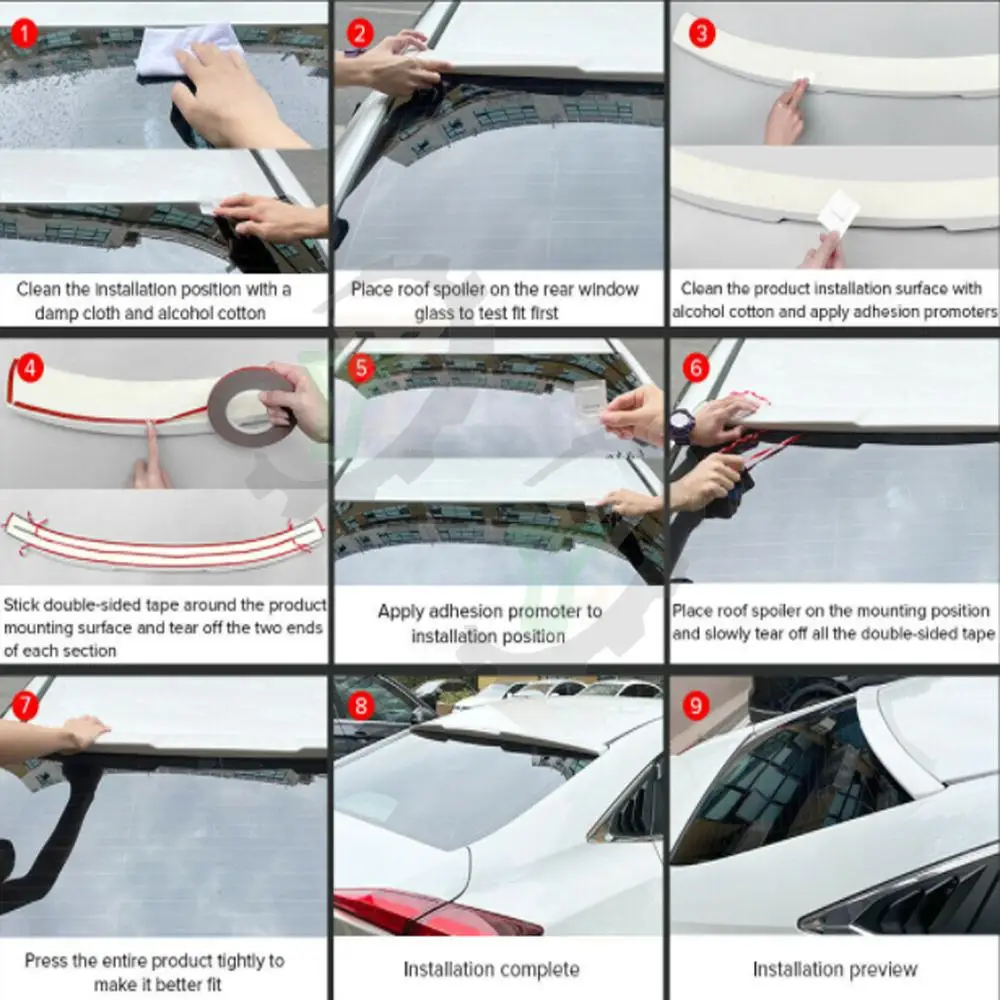 1

Clean the installation position with a damp cloth and alcohol cotton

2

Place roof spoiler on the rear window glass to test fit first

3

Clean the product installation surface with alcohol cotton and apply adhesion promoters

4

Stick double-sided tape around the product mounting surface and tear off the two ends of each section

5

Apply adhesion promoter to installation position

6

Place roof spoiler on the mounting position and slowly tear off all the double-sided tape

7

Press the entire product tightly to make it better fit

8

Installation complete

9

Installation preview