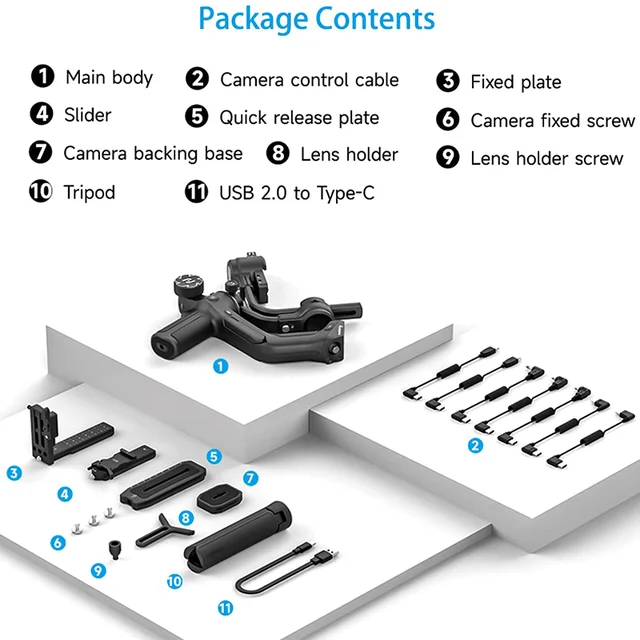 Package Contents

1 Main body
2 Camera control cable
3 Fixed plate
4 Slider
5 Quick release plate
6 Camera fixed screw
7 Camera backing base
8 Lens holder
9 Lens holder screw
10 Tripod
11 USB 2.0 to Type-C

1

2

3

4

5

7

6

8

9

10

11