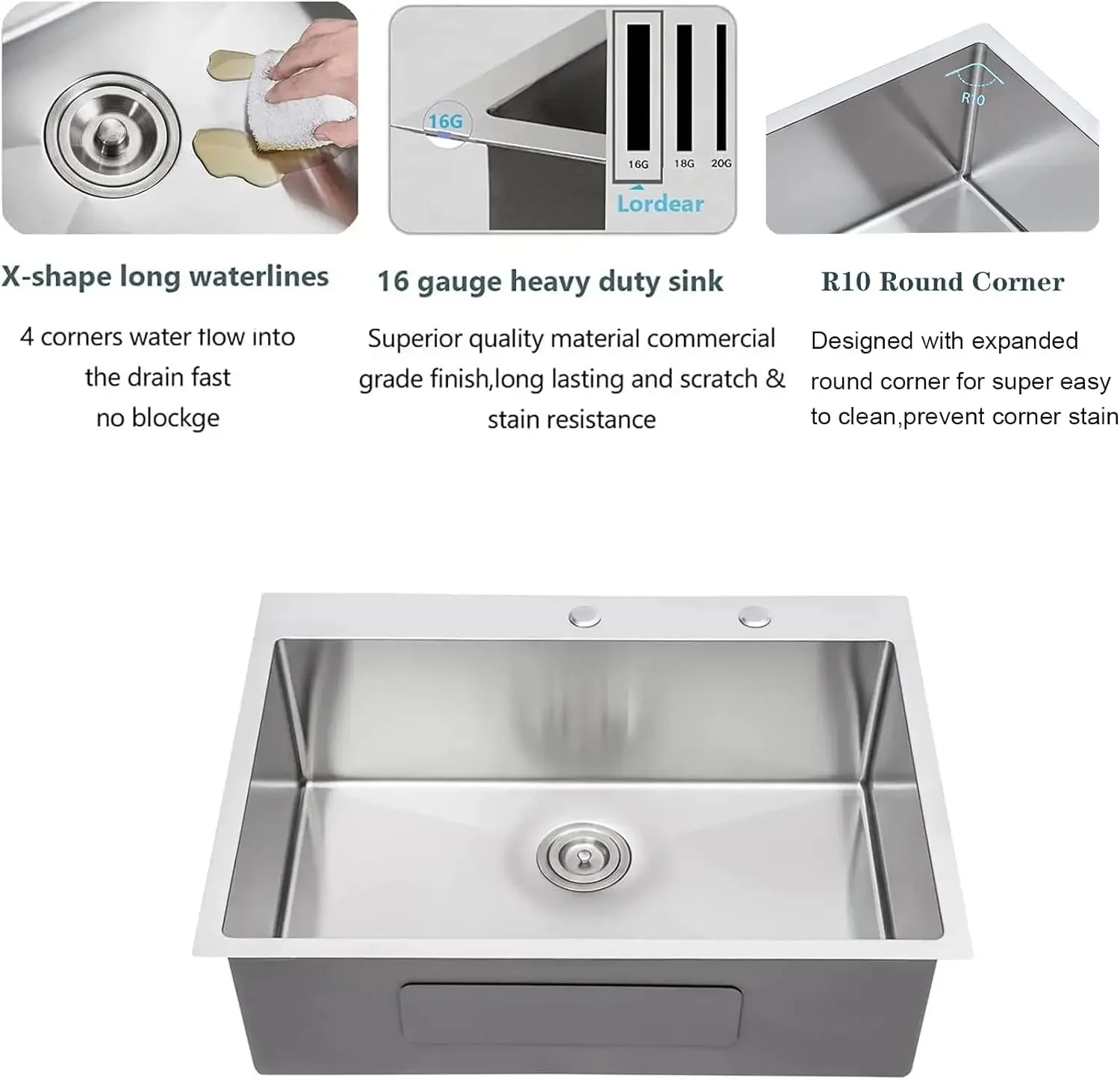 16G

16G 18G 20G

Lordear

R10

X-shape long waterlines

4 corners water flow into the drain fast no blockge

16 gauge heavy duty sink

Superior quality material commercial grade finish,long lasting and scratch & stain resistance

R10 Round Corner

Designed with expanded round corner for super easy to clean,prevent corner stain