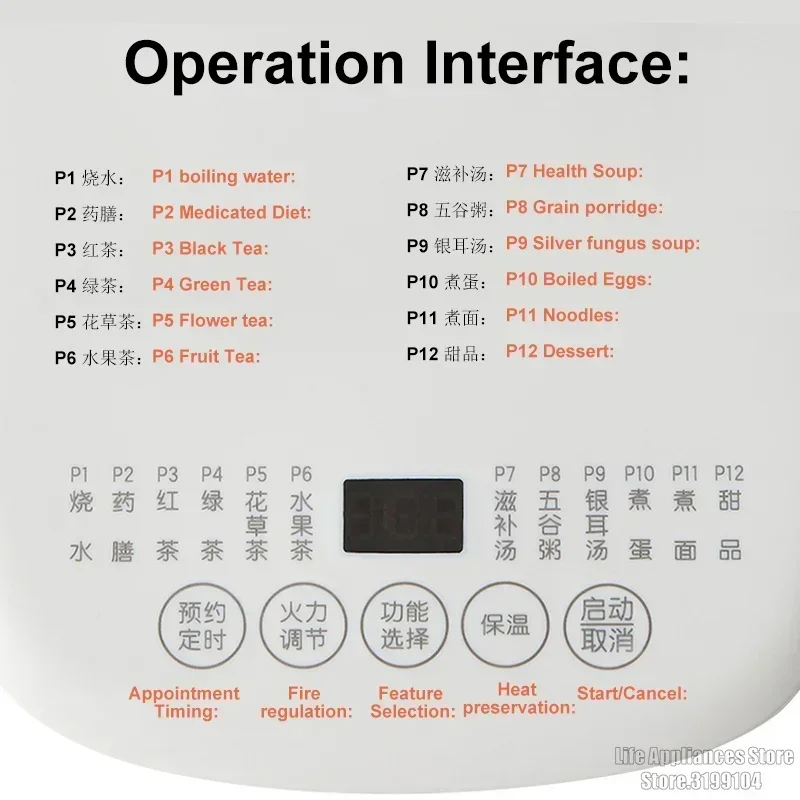 Operation Interface:

P1 烧水： P1 boiling water:
P2 药膳： P2 Medicated Diet:
P3 红茶： P3 Black Tea:
P4 绿茶： P4 Green Tea:
P5 花草茶： P5 Flower tea:
P6 水果茶： P6 Fruit Tea:

P7 滋补汤： P7 Health Soup:
P8 五谷粥： P8 Grain porridge:
P9 银耳汤： P9 Silver fungus soup:
P10 煮蛋： P10 Boiled Eggs:
P11 煮面： P11 Noodles:
P12 甜品： P12 Dessert:

P1 烧水 P2 药膳 P3 红茶 P4 绿茶 P5 花草茶 P6 水果茶

P7 滋补汤 P8 五谷粥 P9 银耳汤 P10 煮蛋 P11 煮面 P12 甜品

预约定时 火力调节 功能选择 保温 启动取消

Appointment Timing: Fire regulation: Feature Selection: Heat preservation: Start/Cancel:

Life Appliances Store
Store.3199104