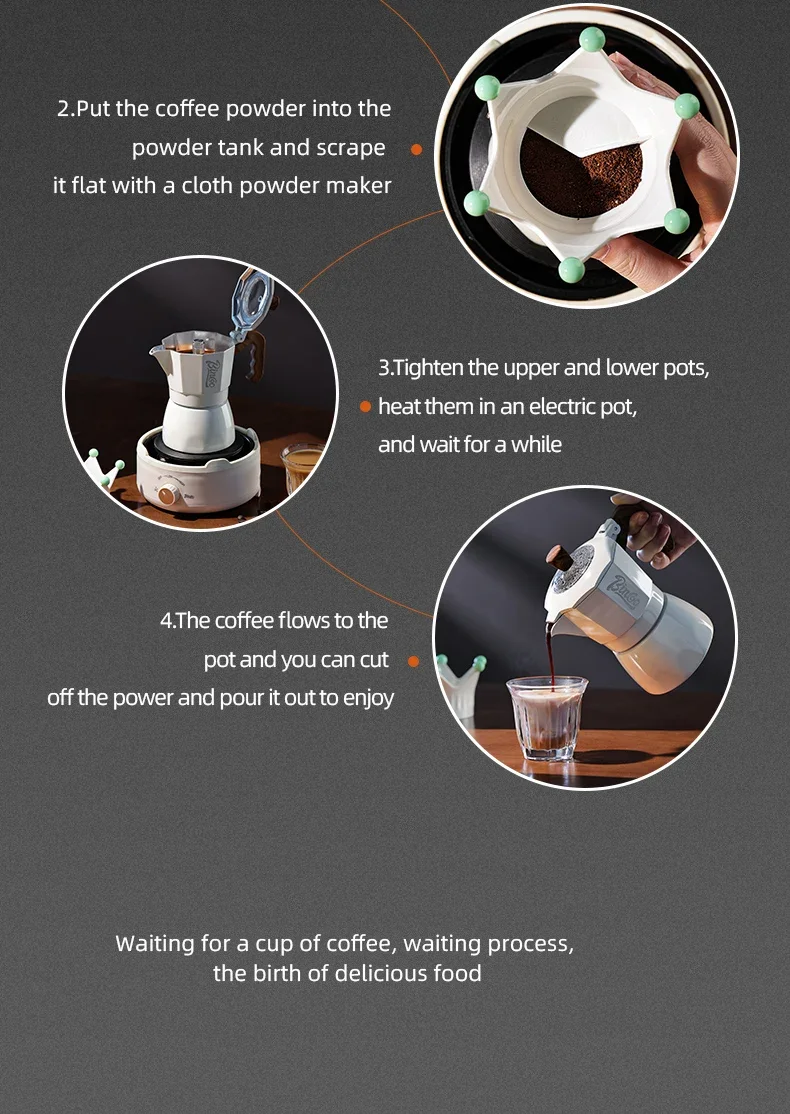 2.Put the coffee powder into the powder tank and scrape it flat with a cloth powder maker

3.Tighten the upper and lower pots, heat them in an electric pot, and wait for a while

4.The coffee flows to the pot and you can cut off the power and pour it out to enjoy

Waiting for a cup of coffee, waiting process, the birth of delicious food