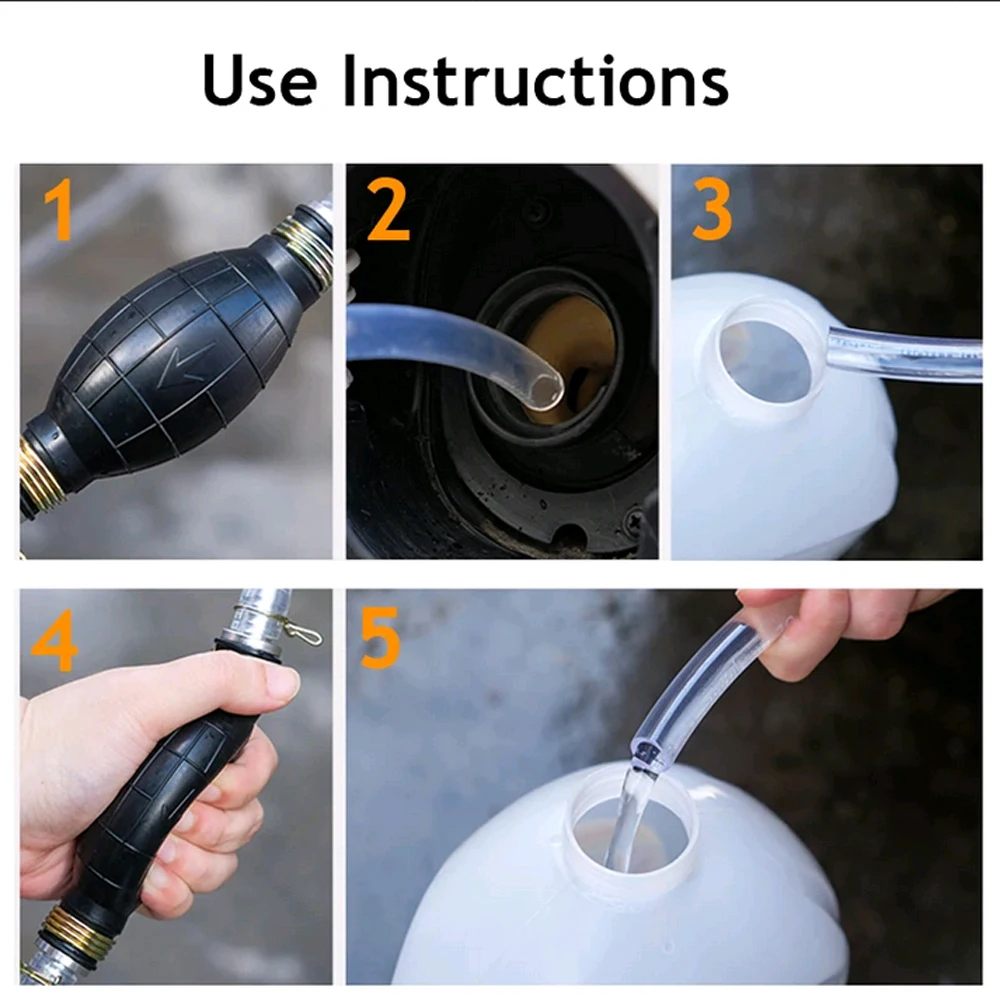 Use Instructions

1

2

3

4

5