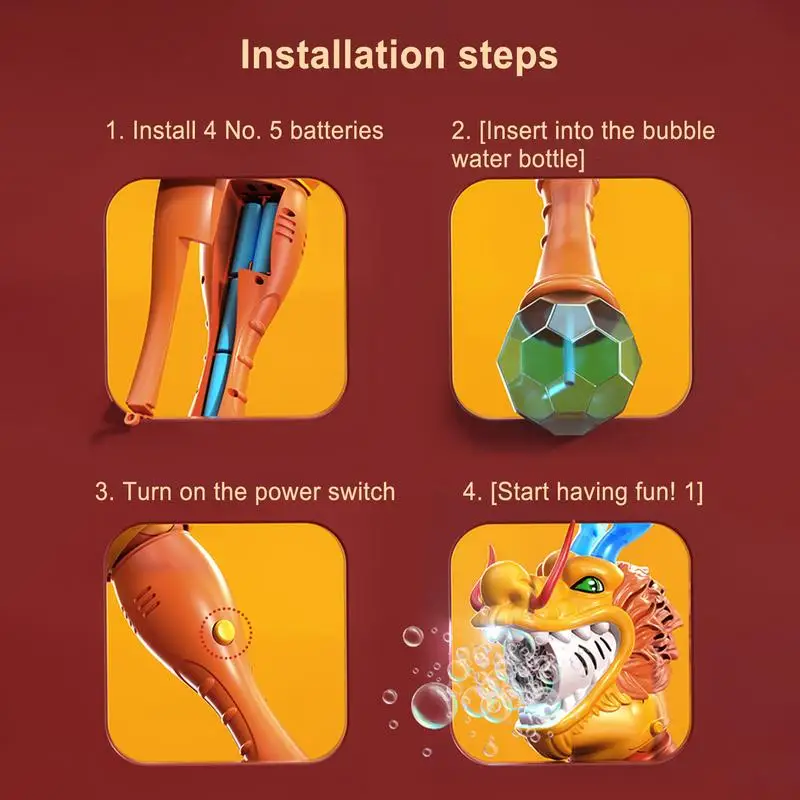 Installation steps

1. Install 4 No. 5 batteries

2. [Insert into the bubble water bottle]

3. Turn on the power switch

4. [Start having fun! 1]