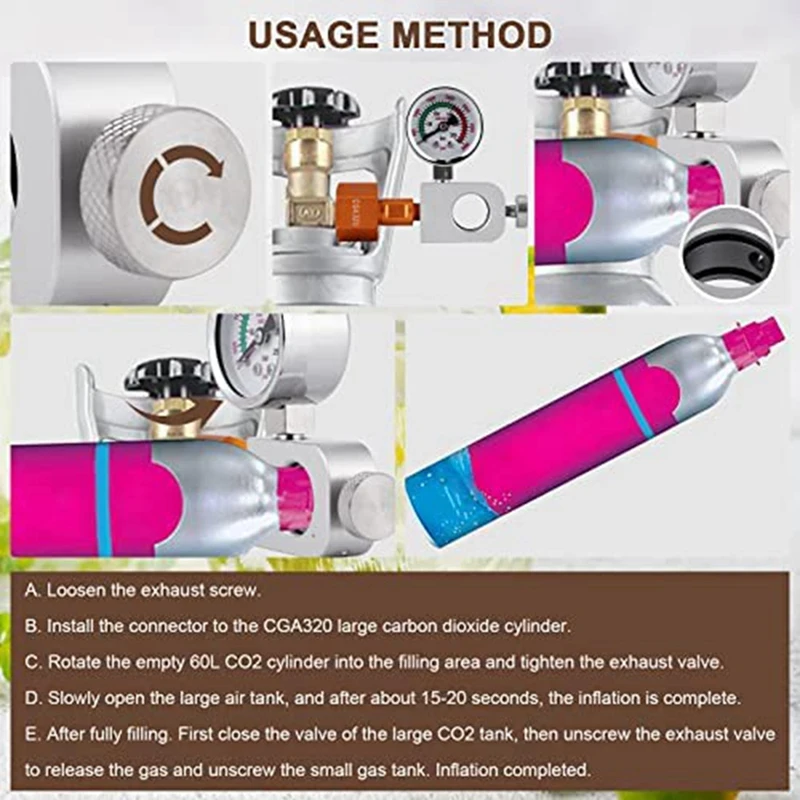 USAGE METHOD

A. Loosen the exhaust screw.

B. Install the connector to the CGA320 large carbon dioxide cylinder.

C. Rotate the empty 60L CO2 cylinder into the filling area and tighten the exhaust valve.

D. Slowly open the large air tank, and after about 15-20 seconds, the inflation is complete.

E. After fully filling. First close the valve of the large CO2 tank, then unscrew the exhaust valve to release the gas and unscrew the small gas tank. Inflation completed.