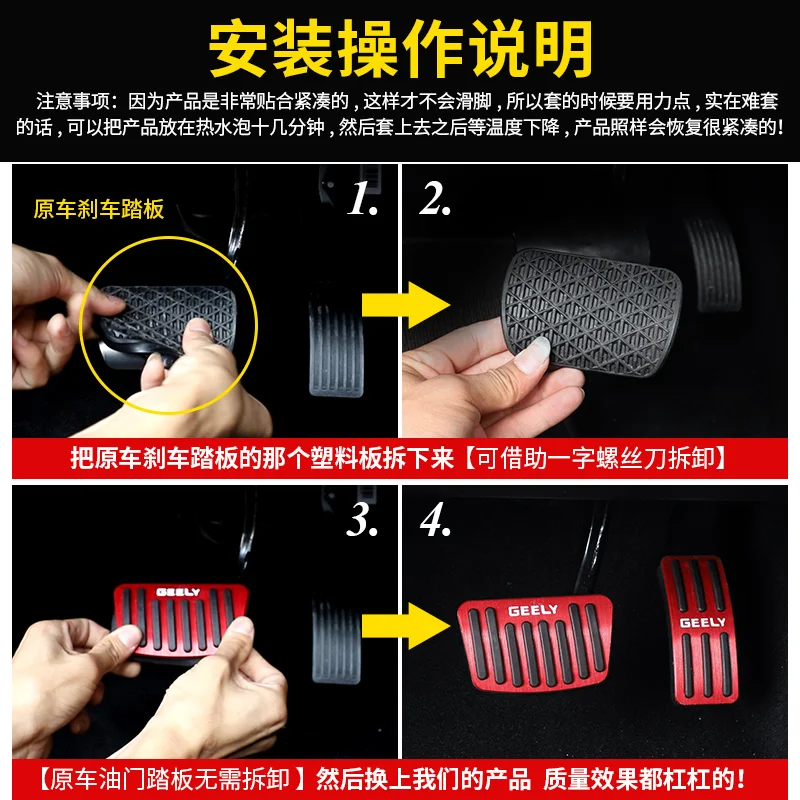 安装操作说明

注意事项：因为产品是非常贴合紧凑的，这样才不会滑脚，所以套的时候要用力点，实在难套的话，可以把产品放在热水泡十几分钟，然后套上去之后等温度下降，产品照样会恢复很紧凑的！

原车刹车踏板

1.

2.

把原车刹车踏板的那个塑料板拆下来【可借助一字螺丝刀拆卸】

3.

GEELY

4.

GEELY

GEELY

【原车油门踏板无需拆卸】然后换上我们的产品 质量效果都杠杠的！