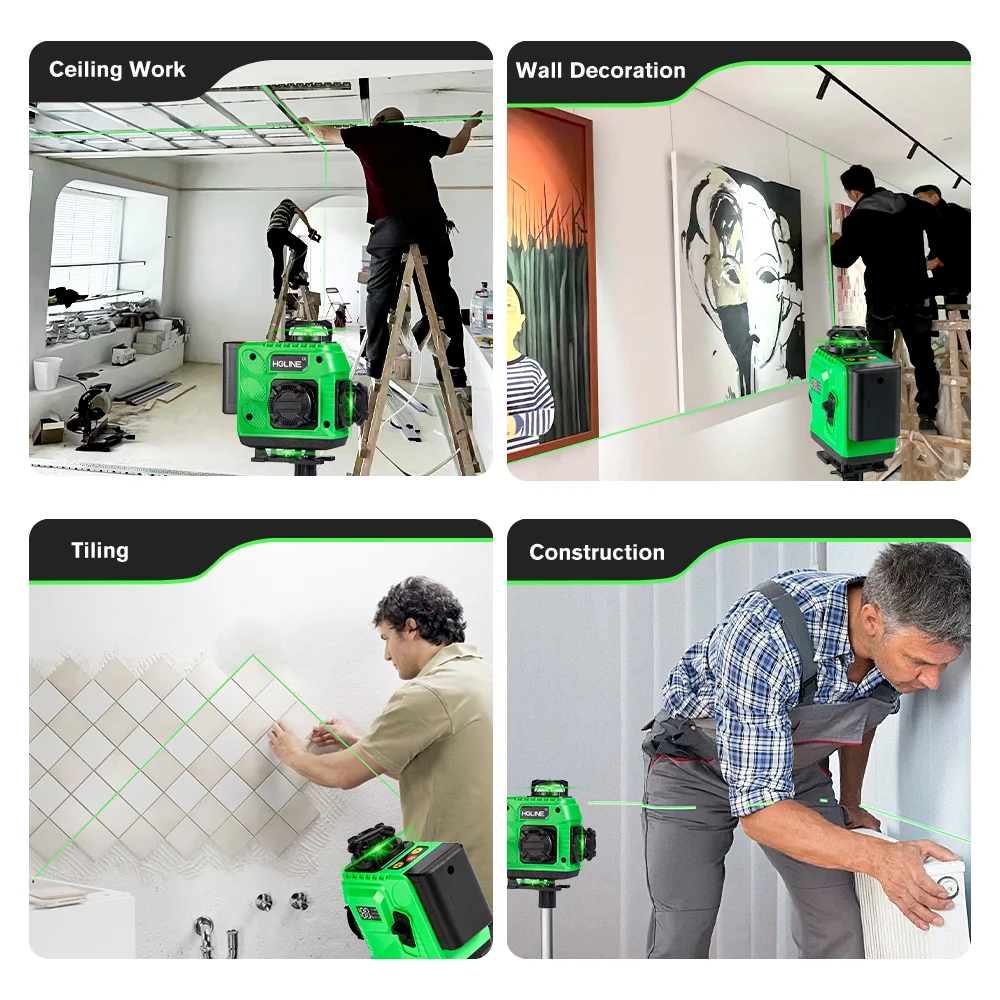 Ceiling Work

HGLINE

Wall Decoration

Tiling

Construction

HGLINE