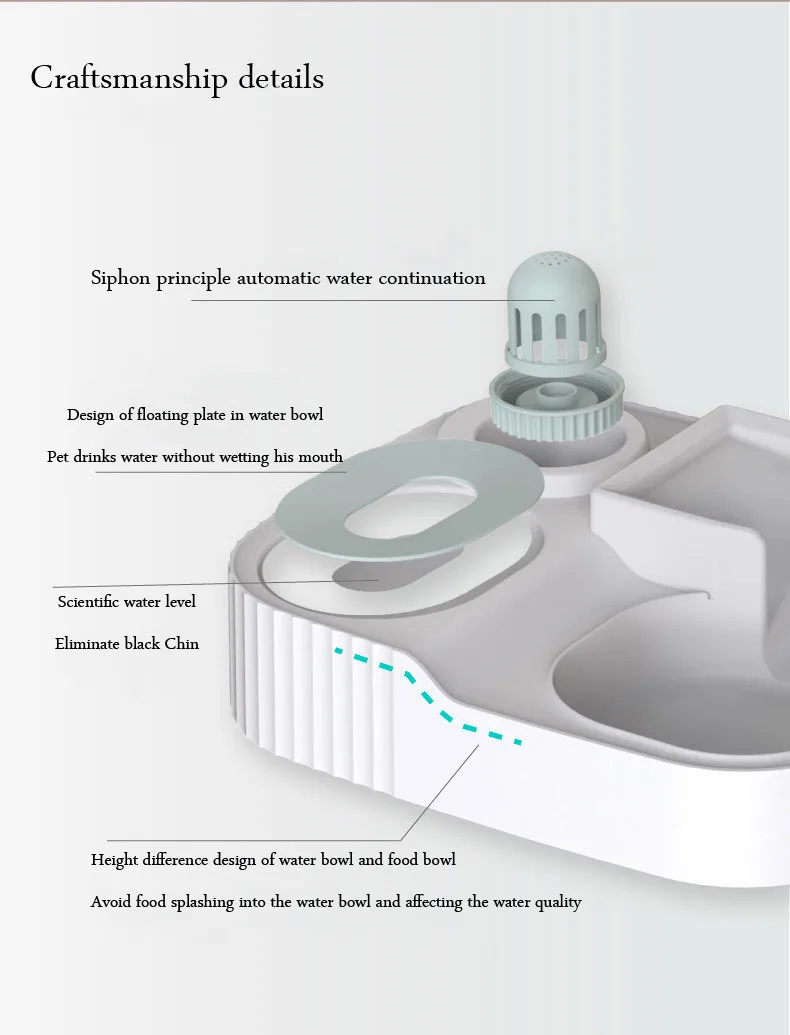 Craftsmanship details

Siphon principle automatic water continuation

Design of floating plate in water bowl

Pet drinks water without wetting his mouth

Scientific water level

Eliminate black Chin

Height difference design of water bowl and food bowl

Avoid food splashing into the water bowl and affecting the water quality