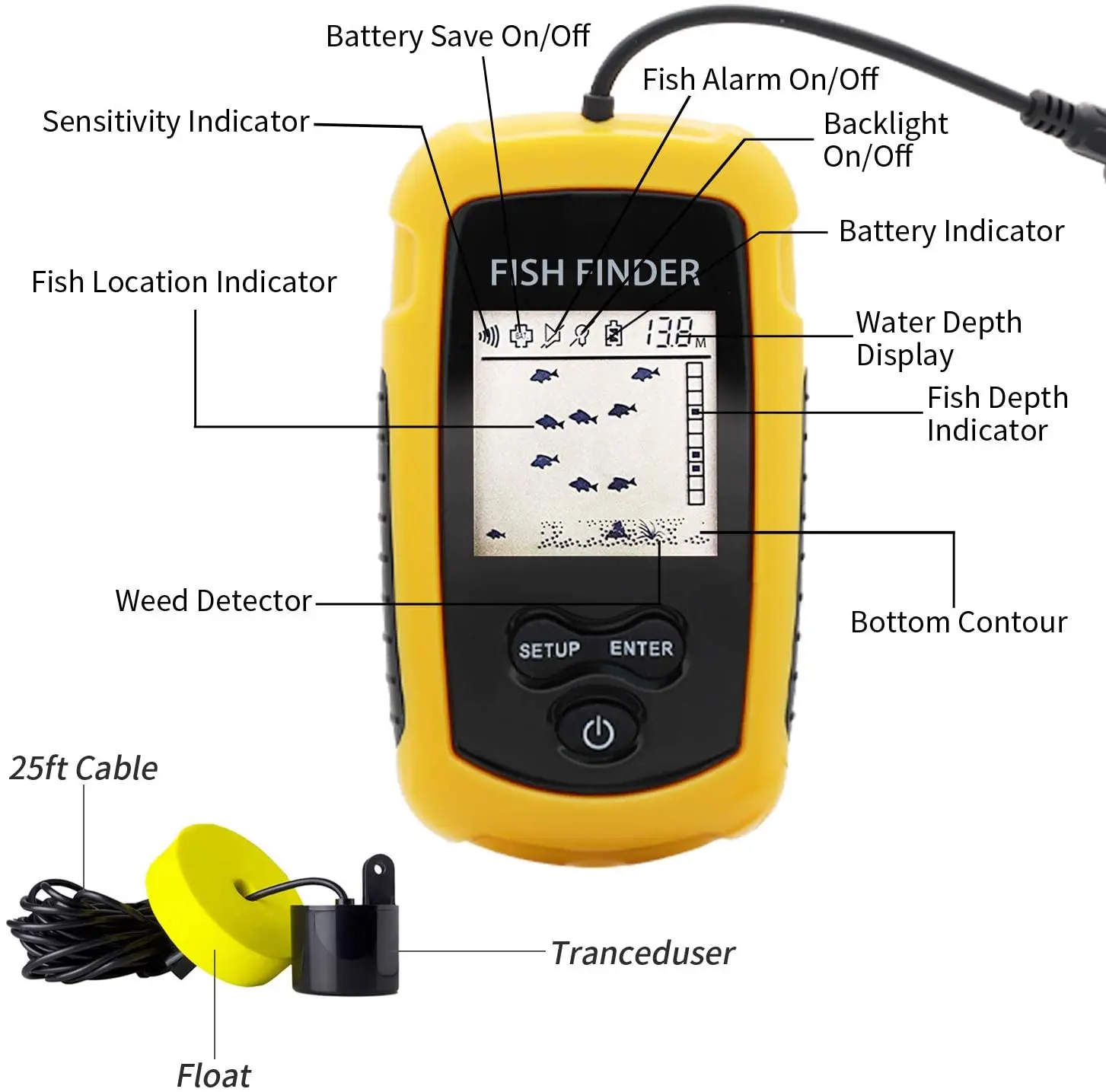 Battery Save On/Off

Fish Alarm On/Off

Sensitivity Indicator

Backlight On/Off

Battery Indicator

Fish Location Indicator

FISH FINDER

BAT

13.8 M

Water Depth Display

Fish Depth Indicator

Weed Detector

Bottom Contour

SETUP ENTER

25ft Cable

Tranceduser

Float