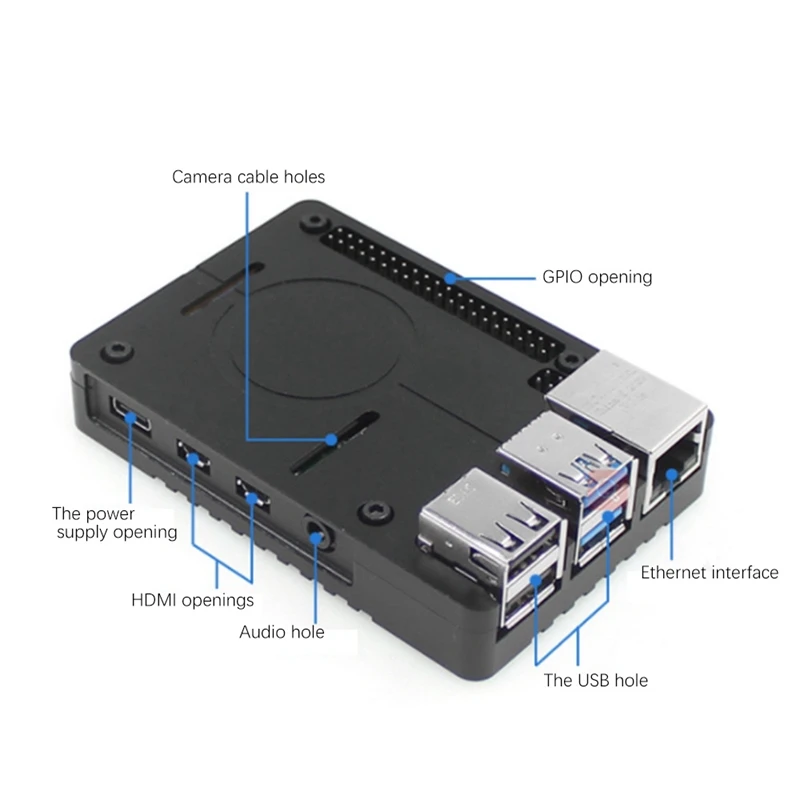 Camera cable holes

GPIO opening

The power supply opening

HDMI openings

Audio hole

Ethernet interface

The USB hole