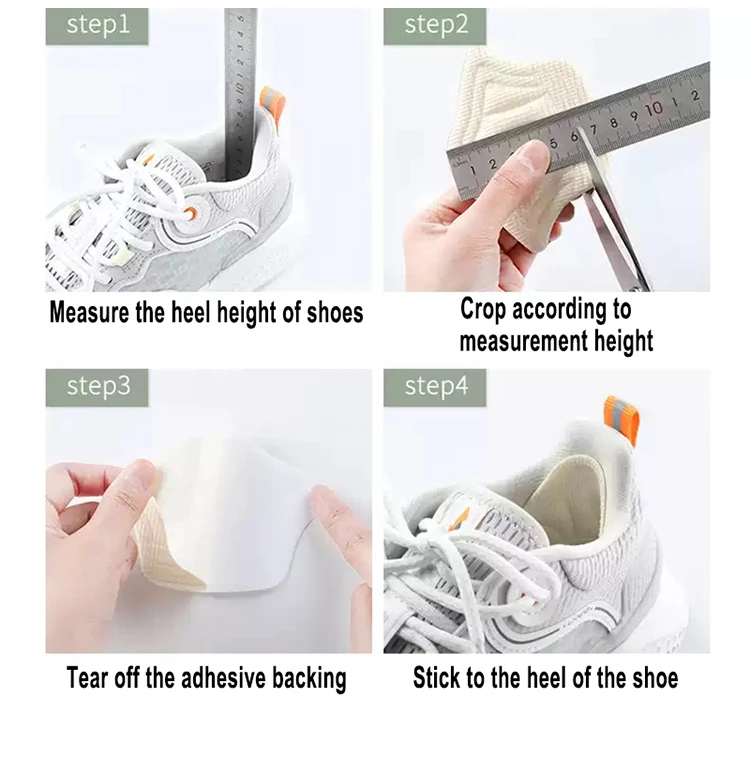 step1

Measure the heel height of shoes

step2

Crop according to measurement height

step3

Tear off the adhesive backing

step4

Stick to the heel of the shoe