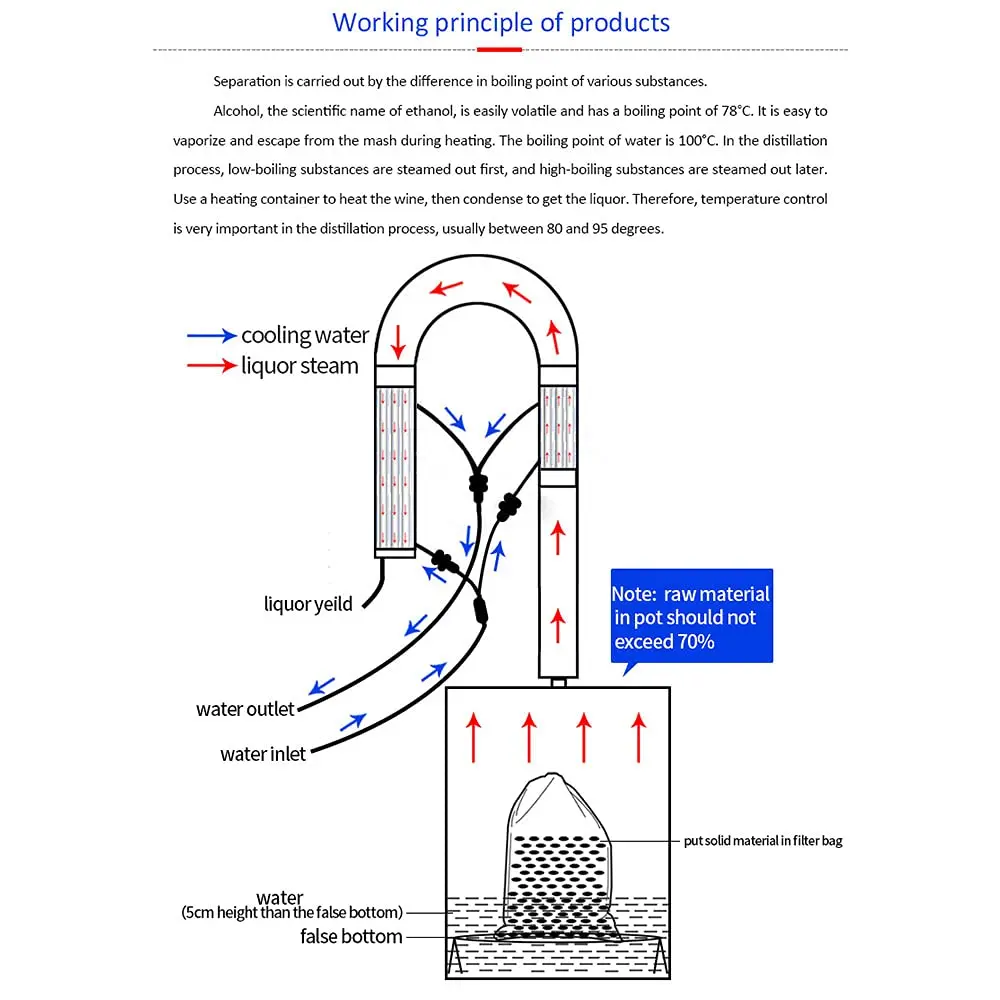 Working principle of products

Separation is carried out by the difference in boiling point of various substances.

Alcohol, the scientific name of ethanol, is easily volatile and has a boiling point of 78°C. It is easy to vaporize and escape from the mash during heating. The boiling point of water is 100°C. In the distillation process, low-boiling substances are steamed out first, and high-boiling substances are steamed out later. Use a heating container to heat the wine, then condense to get the liquor. Therefore, temperature control is very important in the distillation process, usually between 80 and 95 degrees.

cooling water
liquor steam

liquor yeild

water outlet

water inlet

Note: raw material in pot should not exceed 70%

put solid material in filter bag

water
(5cm height than the false bottom)
false bottom