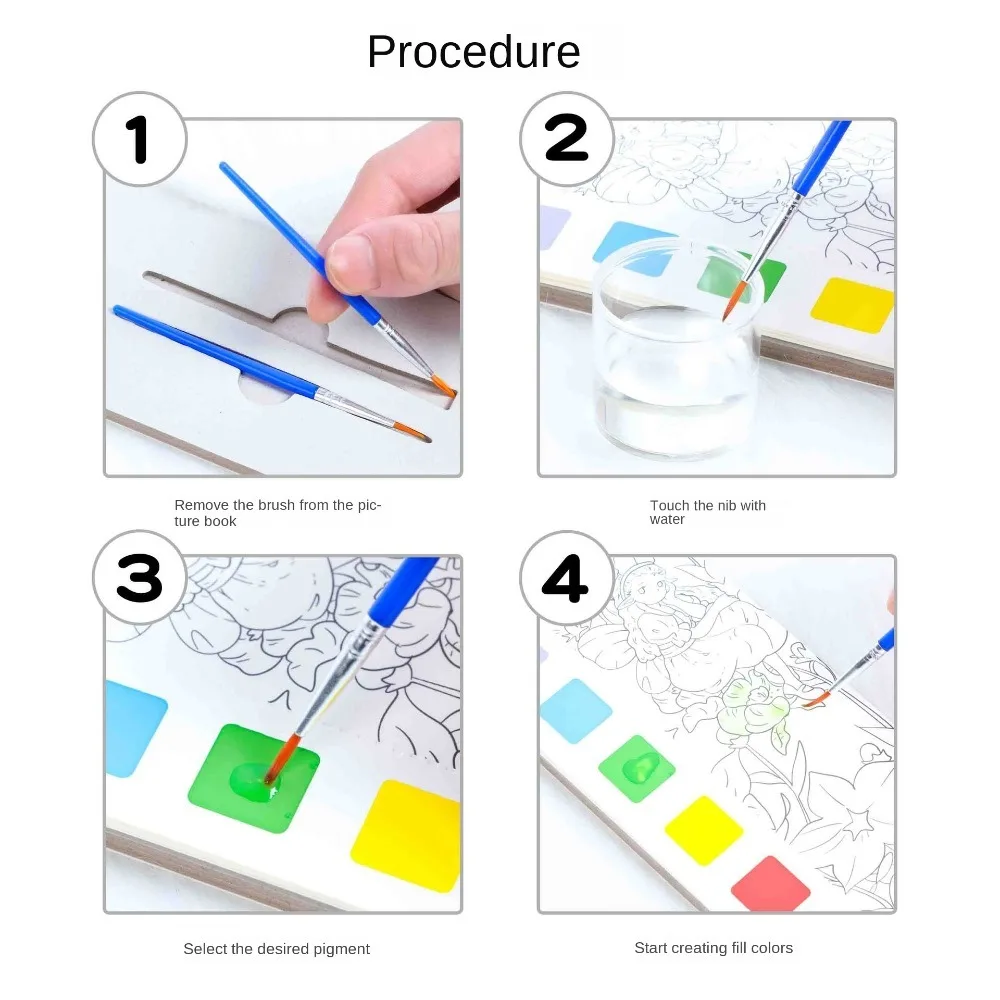 Procedure

1

Remove the brush from the picture book

2

Touch the nib with water

3

Select the desired pigment

4

Start creating fill colors