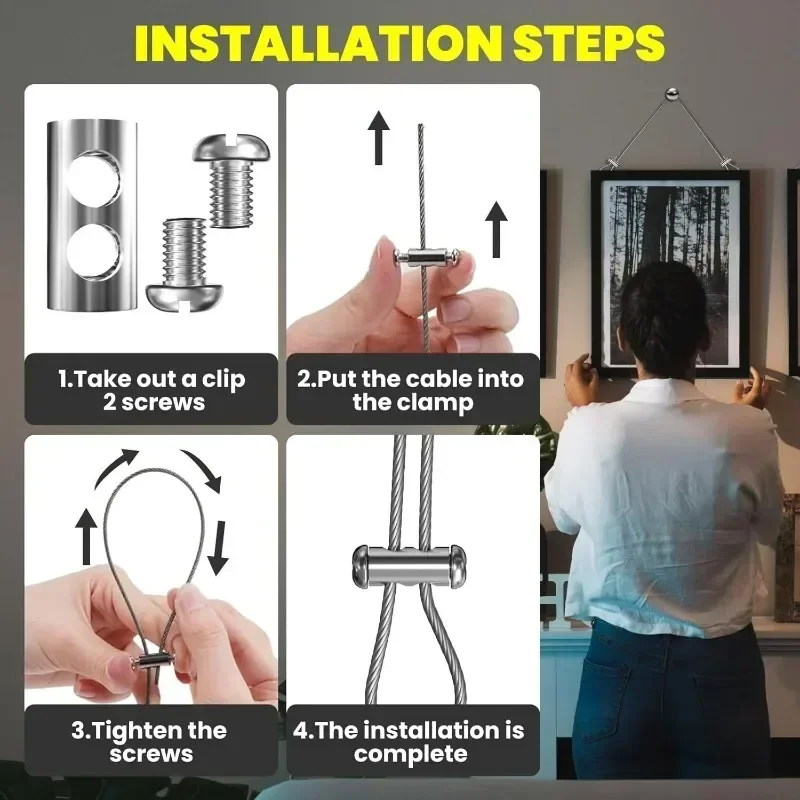 INSTALLATION STEPS

1.Take out a clip 2 screws

2.Put the cable into the clamp

3.Tighten the screws

4.The installation is complete