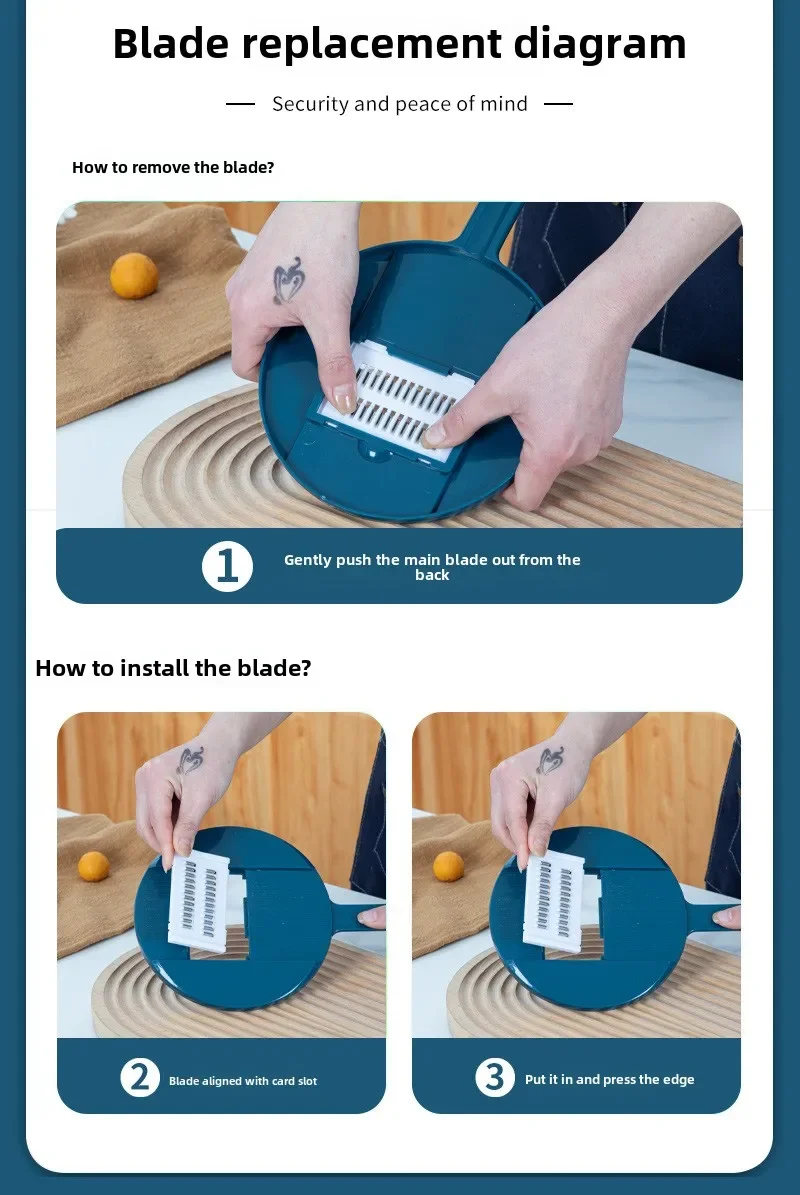 Blade replacement diagram

— Security and peace of mind —

How to remove the blade?

1 Gently push the main blade out from the back

How to install the blade?

2 Blade aligned with card slot

3 Put it in and press the edge