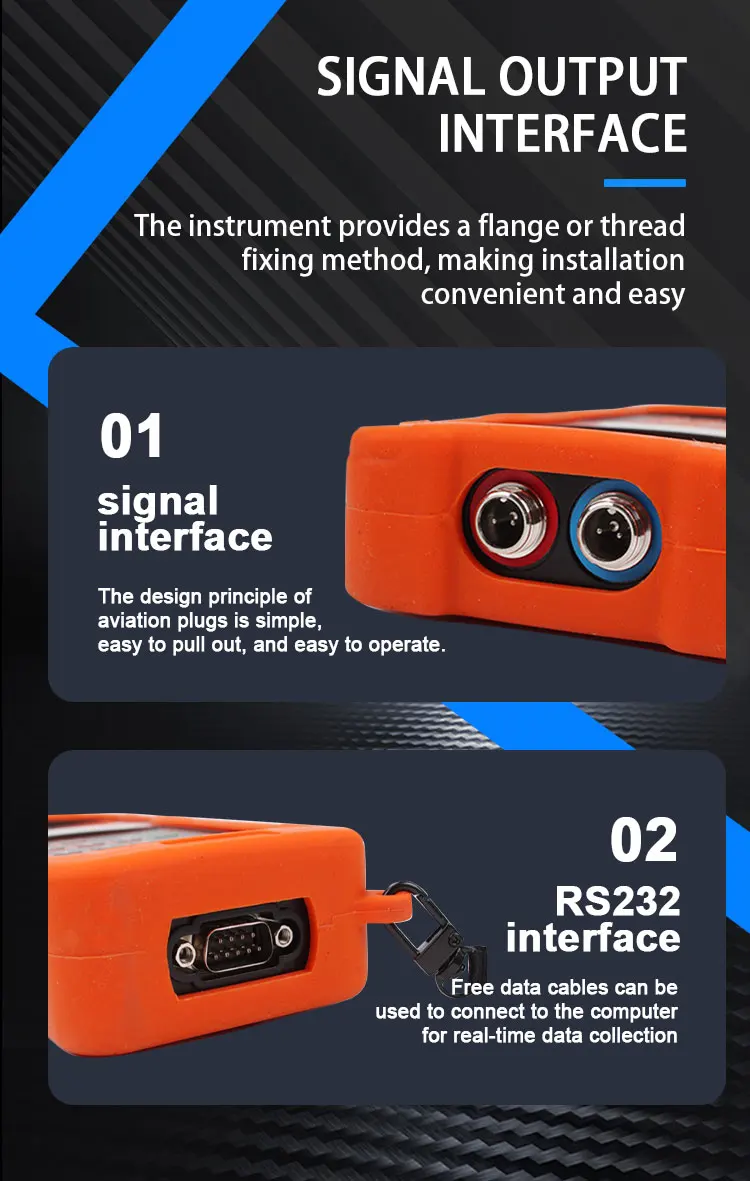 SIGNAL OUTPUT INTERFACE

The instrument provides a flange or thread fixing method, making installation convenient and easy

01

signal interface

The design principle of aviation plugs is simple, easy to pull out, and easy to operate.

02

RS232 interface

Free data cables can be used to connect to the computer for real-time data collection