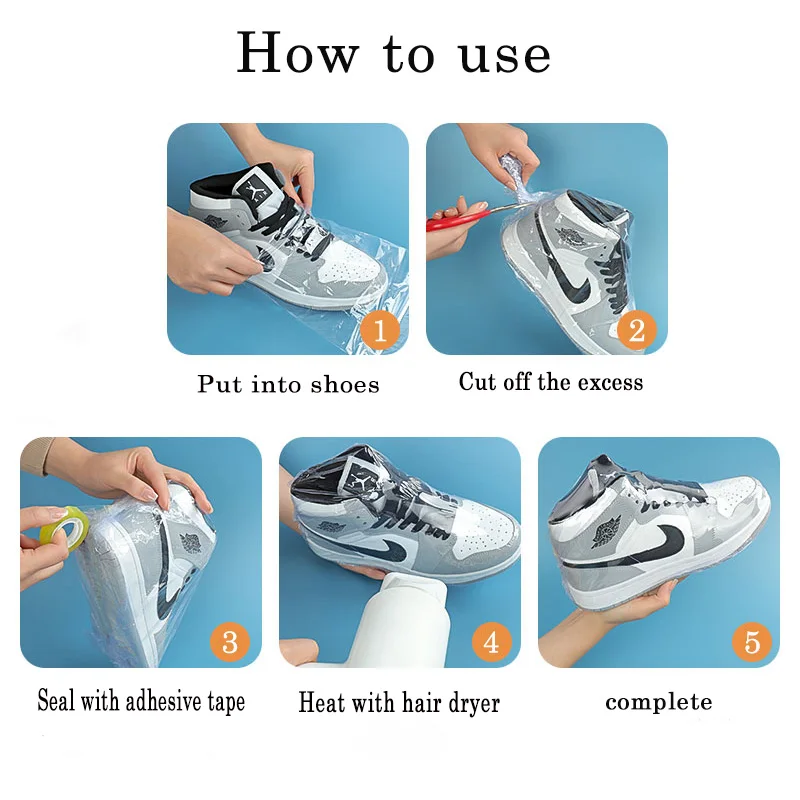 How to use

1
Put into shoes

2
Cut off the excess

3
Seal with adhesive tape

4
Heat with hair dryer

5
complete