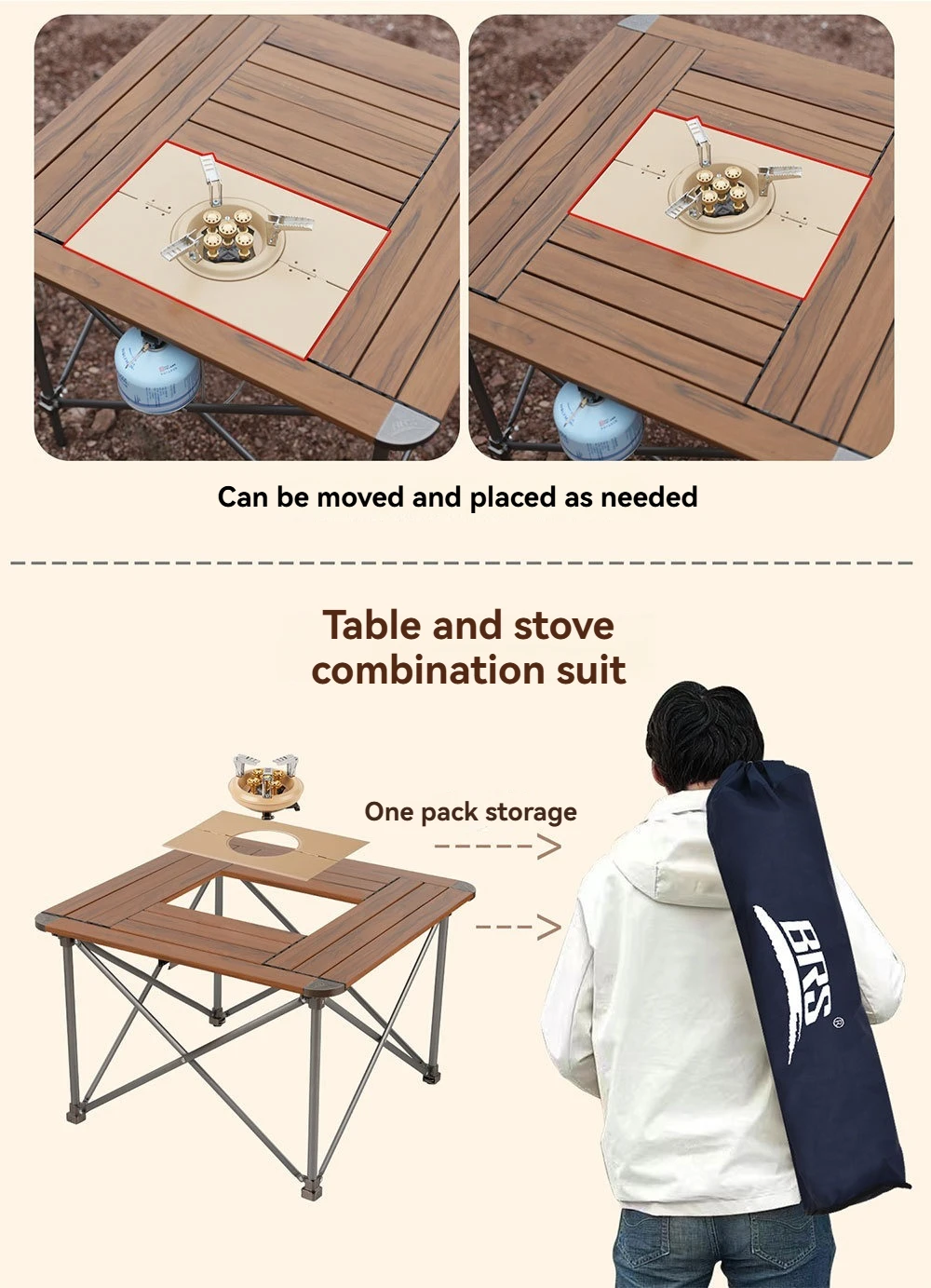 Can be moved and placed as needed

Table and stove combination suit

One pack storage

BRS