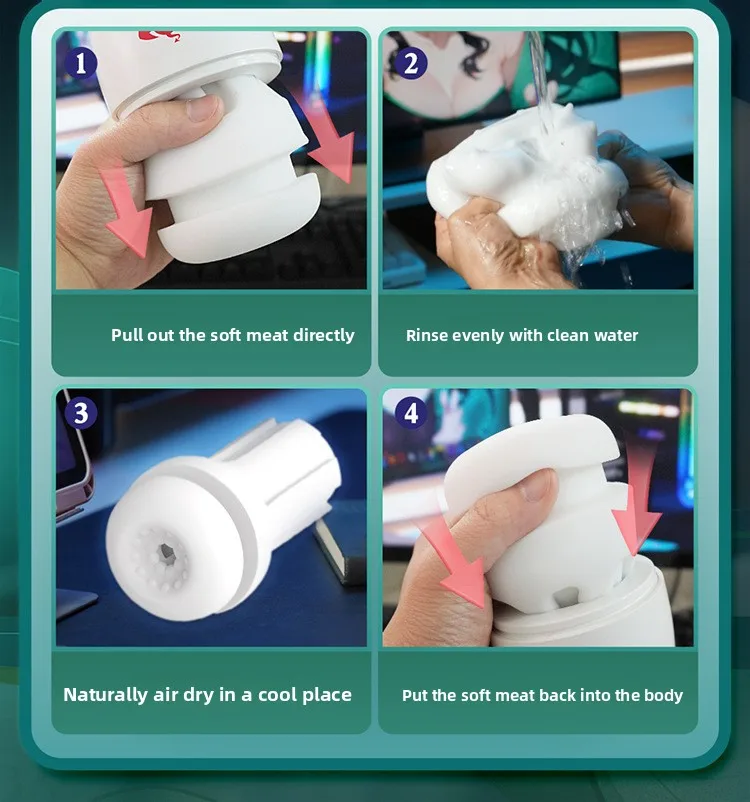 1

Pull out the soft meat directly

2

Rinse evenly with clean water

3

Naturally air dry in a cool place

4

Put the soft meat back into the body