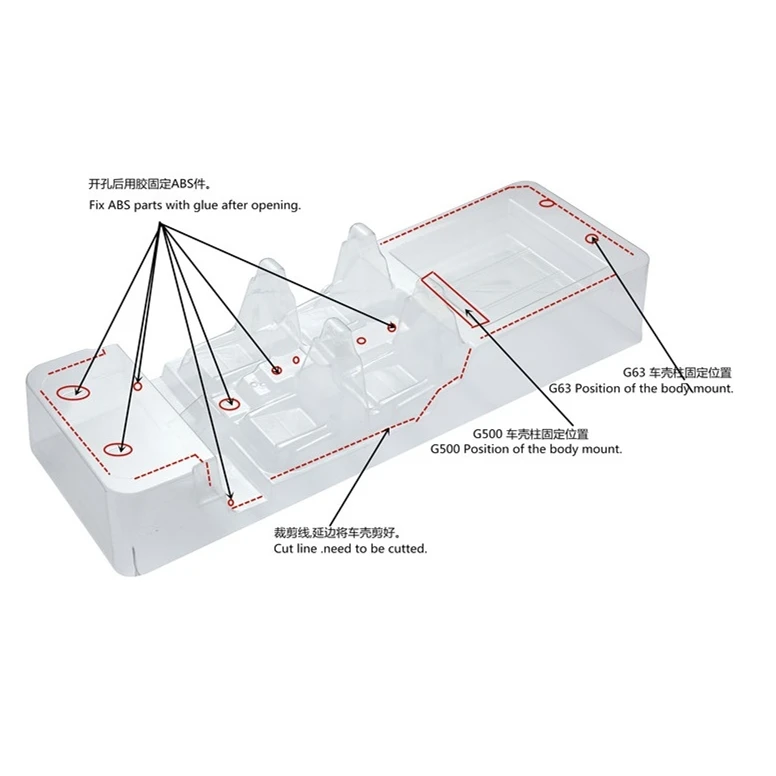 开孔后用胶固定ABS件。
Fix ABS parts with glue after opening.

G63 车壳柱固定位置
G63 Position of the body mount.

G500 车壳柱固定位置
G500 Position of the body mount.

裁剪线,延边将车壳剪好。
Cut line .need to be cutted.