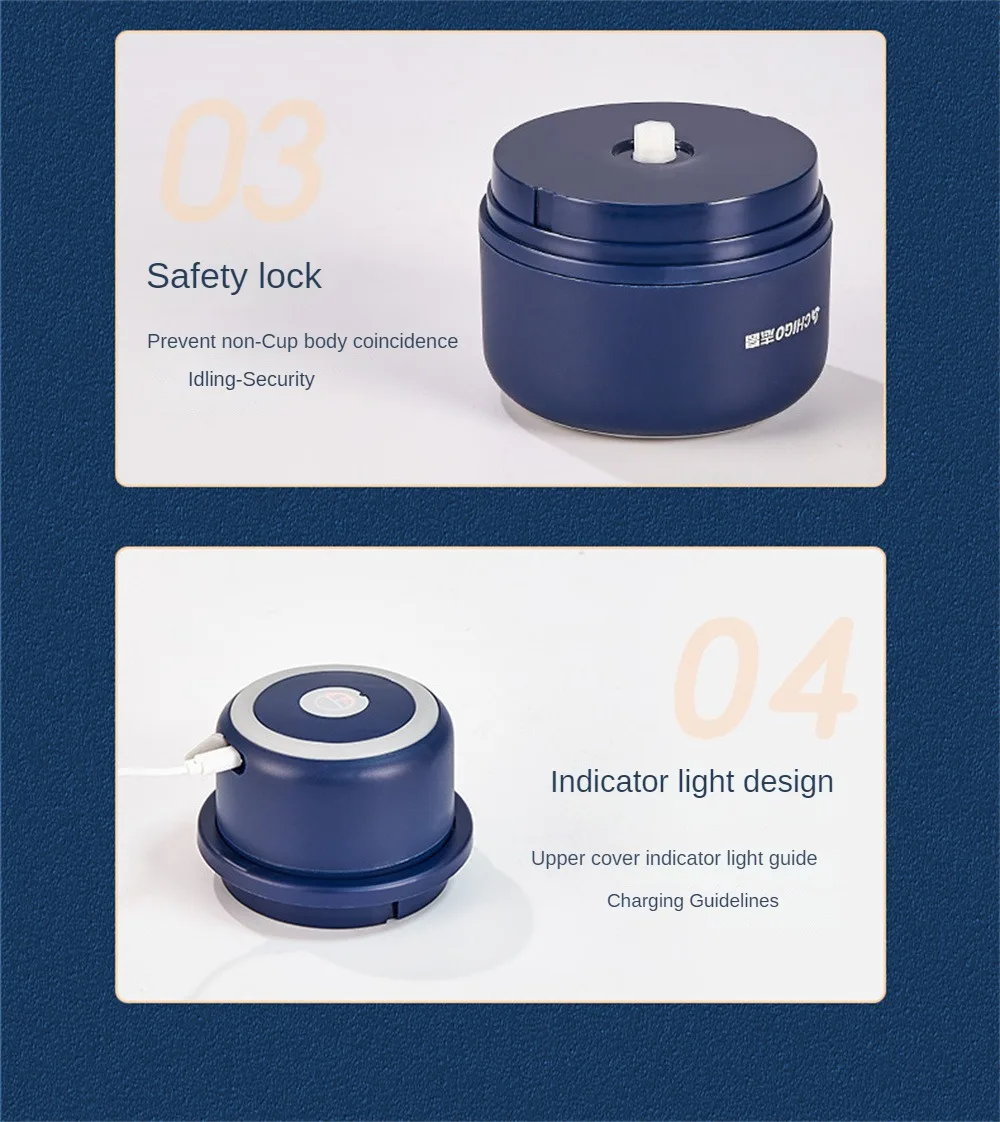 03

Safety lock

Prevent non-Cup body coincidence

Idling-Security

CHIGO 志高

04

Indicator light design

Upper cover indicator light guide

Charging Guidelines