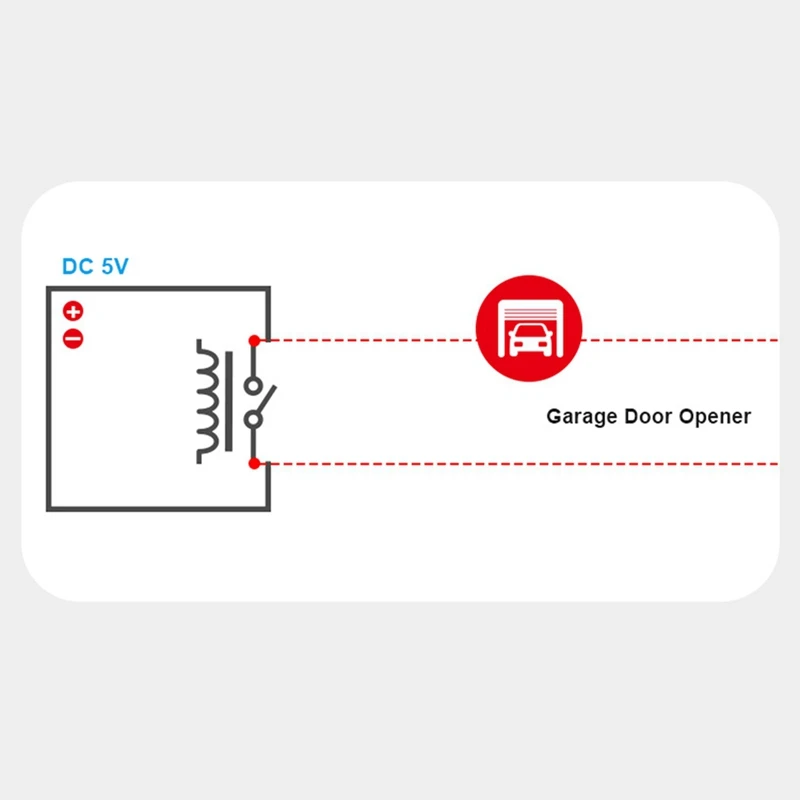 DC 5V

+
−

Garage Door Opener