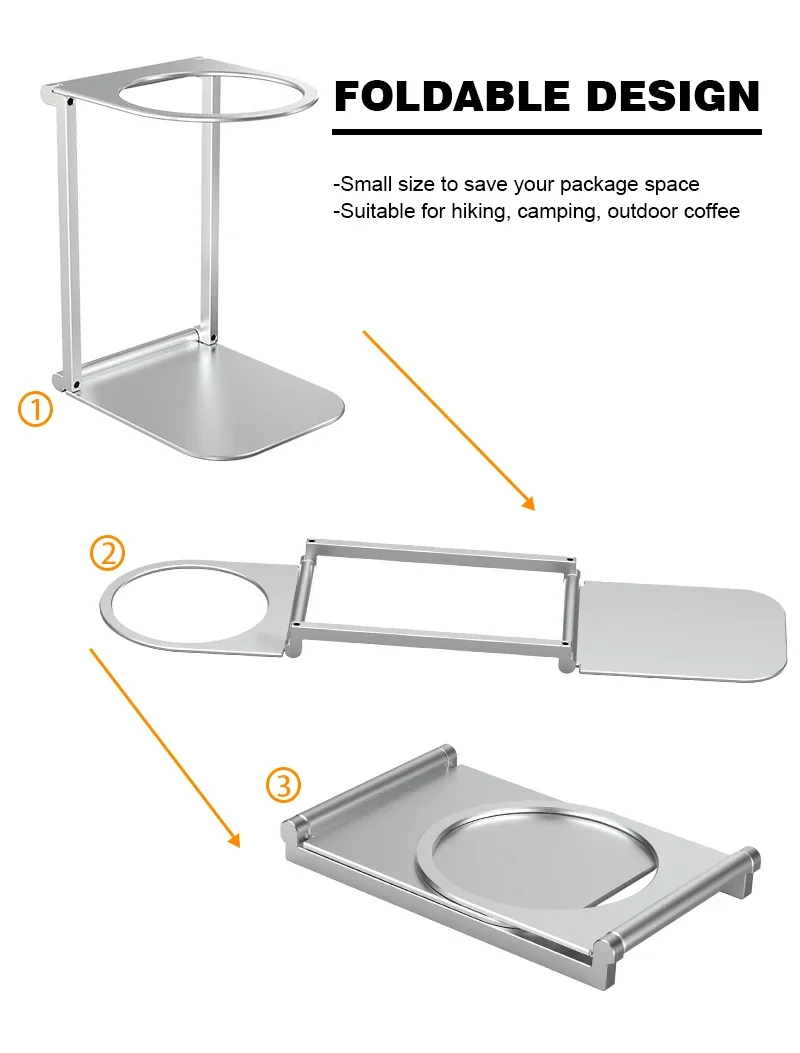 FOLDABLE DESIGN

-Small size to save your package space
-Suitable for hiking, camping, outdoor coffee

①

②

③