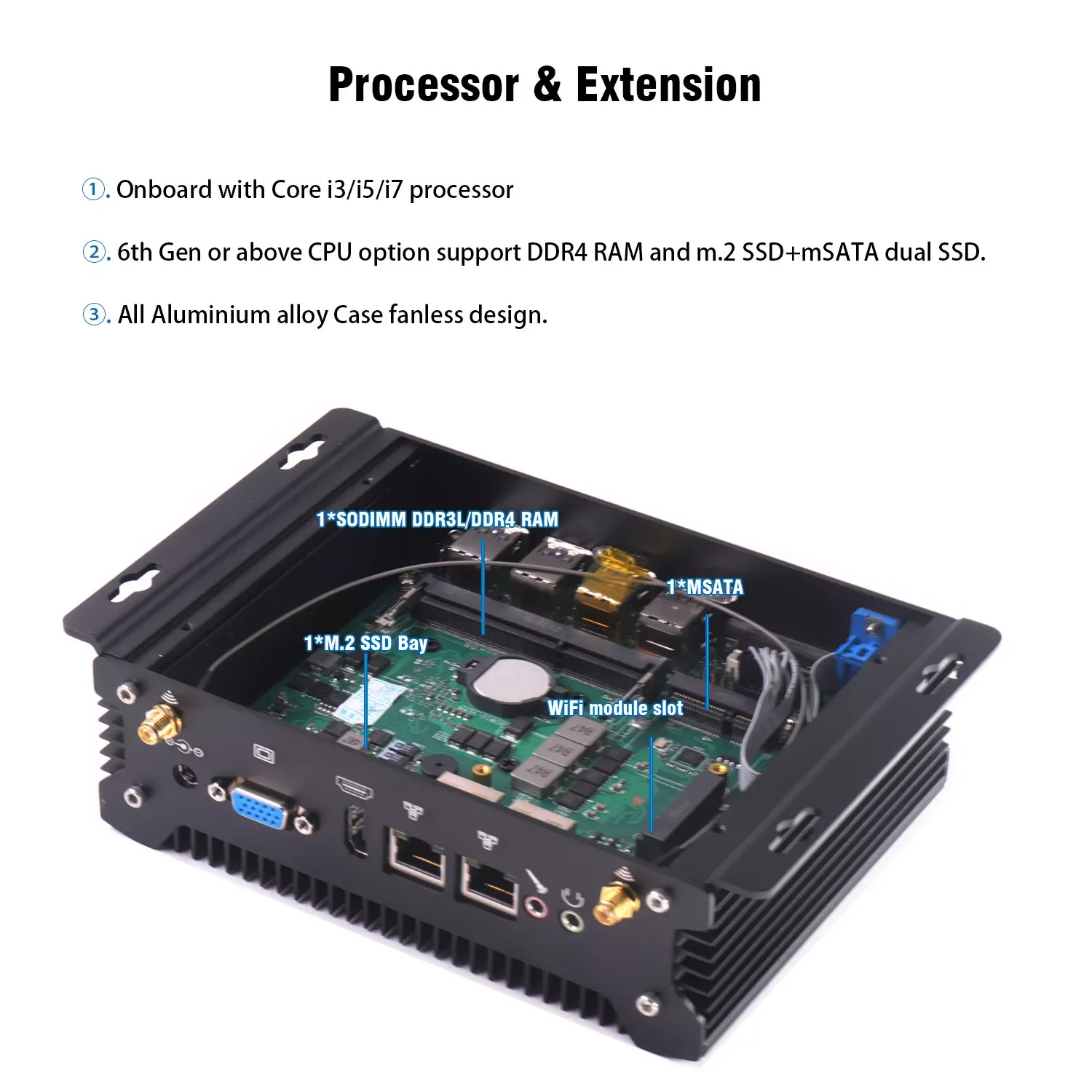 Processor & Extension

①. Onboard with Core i3/i5/i7 processor

②. 6th Gen or above CPU option support DDR4 RAM and m.2 SSD+mSATA dual SSD.

③. All Aluminium alloy Case fanless design.

1*SODIMM DDR3L/DDR4 RAM

1*MSATA

1*M.2 SSD Bay

WiFi module slot