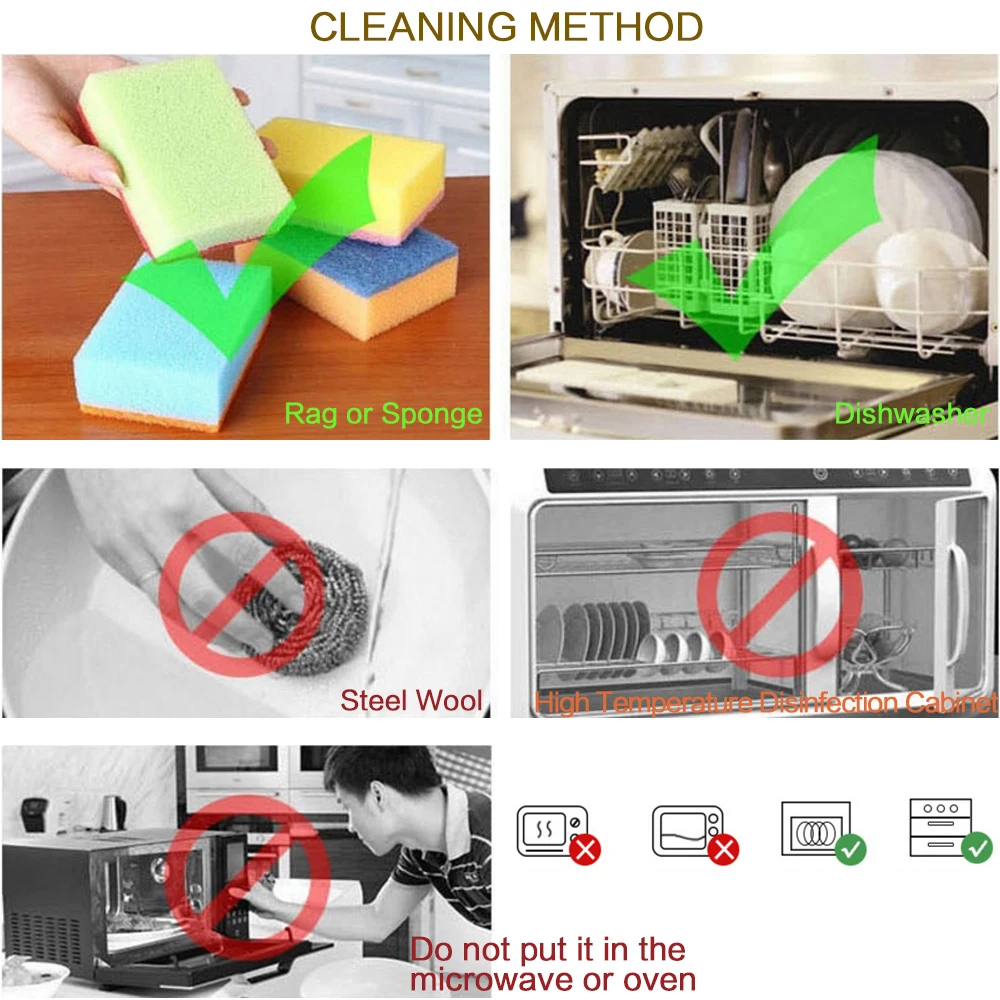 CLEANING METHOD

Rag or Sponge

Dishwasher

Steel Wool

High Temperature Disinfection Cabinet

Do not put it in the microwave or oven