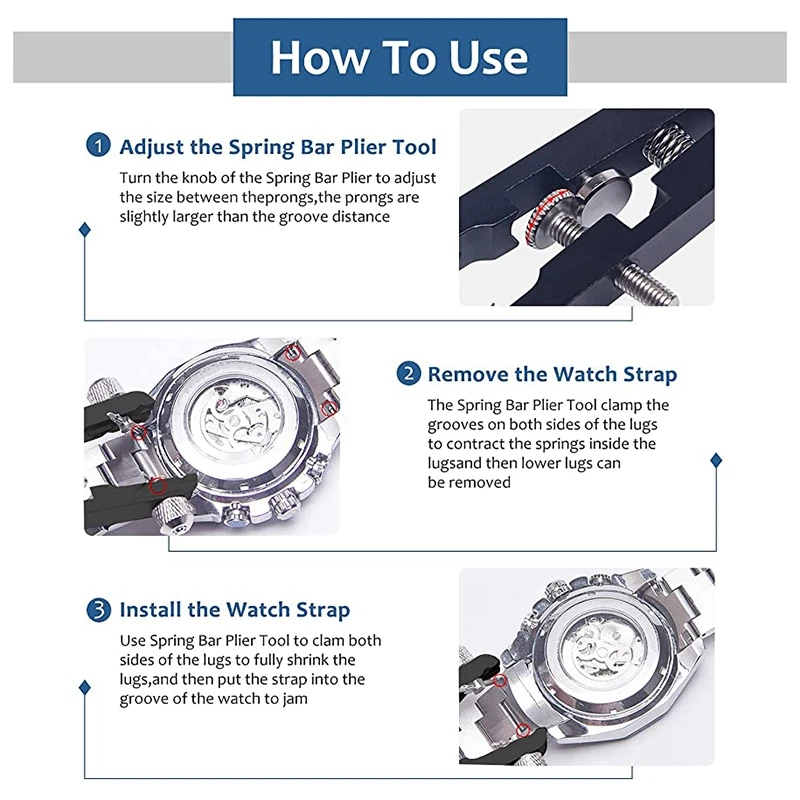 How To Use

1 Adjust the Spring Bar Plier Tool

Turn the knob of the Spring Bar Plier to adjust the size between theprongs,the prongs are slightly larger than the groove distance

2 Remove the Watch Strap

The Spring Bar Plier Tool clamp the grooves on both sides of the lugs to contract the springs inside the lugsand then lower lugs can be removed

3 Install the Watch Strap

Use Spring Bar Plier Tool to clam both sides of the lugs to fully shrink the lugs,and then put the strap into the groove of the watch to jam