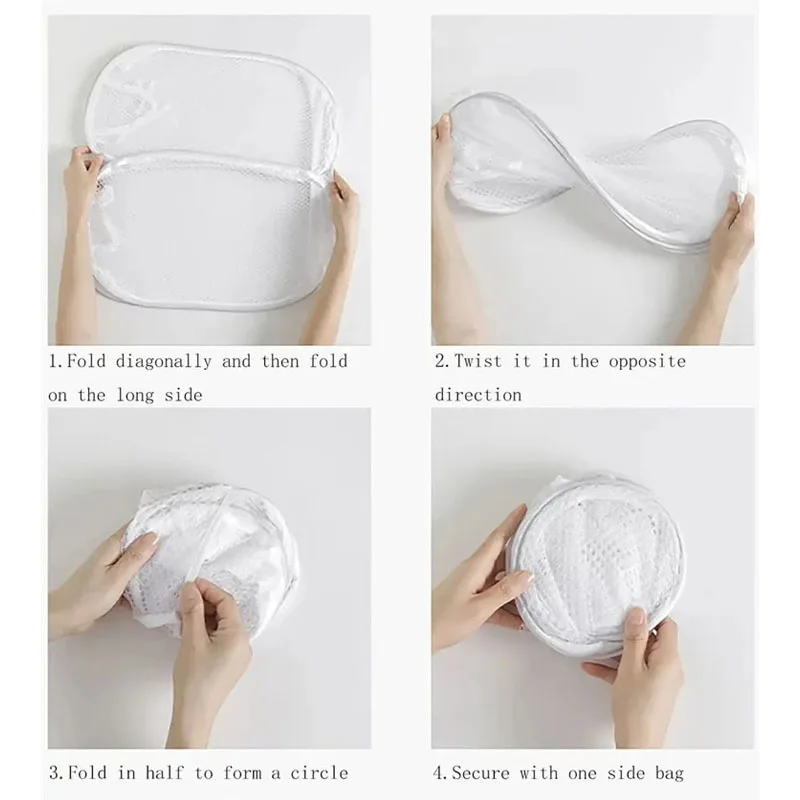 1.Fold diagonally and then fold on the long side

2.Twist it in the opposite direction

3.Fold in half to form a circle

4.Secure with one side bag