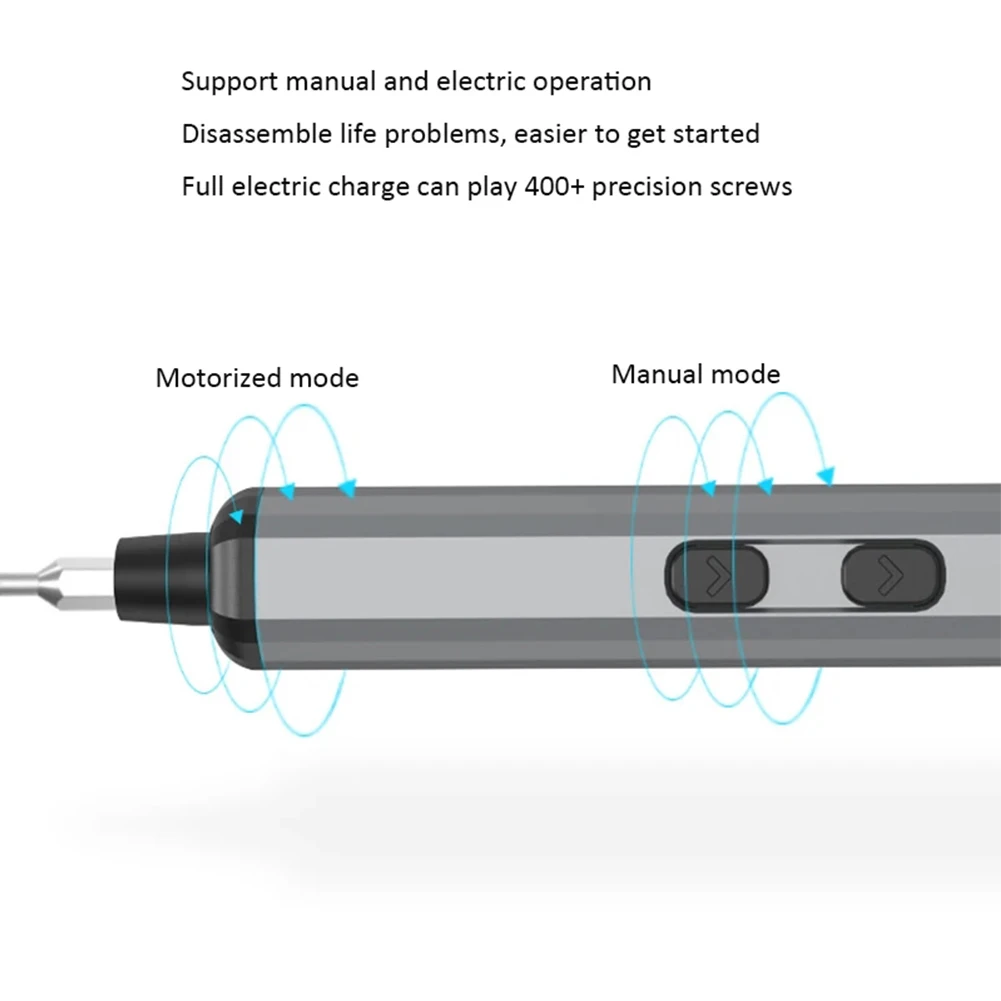 Support manual and electric operation
Disassemble life problems, easier to get started
Full electric charge can play 400+ precision screws

Motorized mode

Manual mode